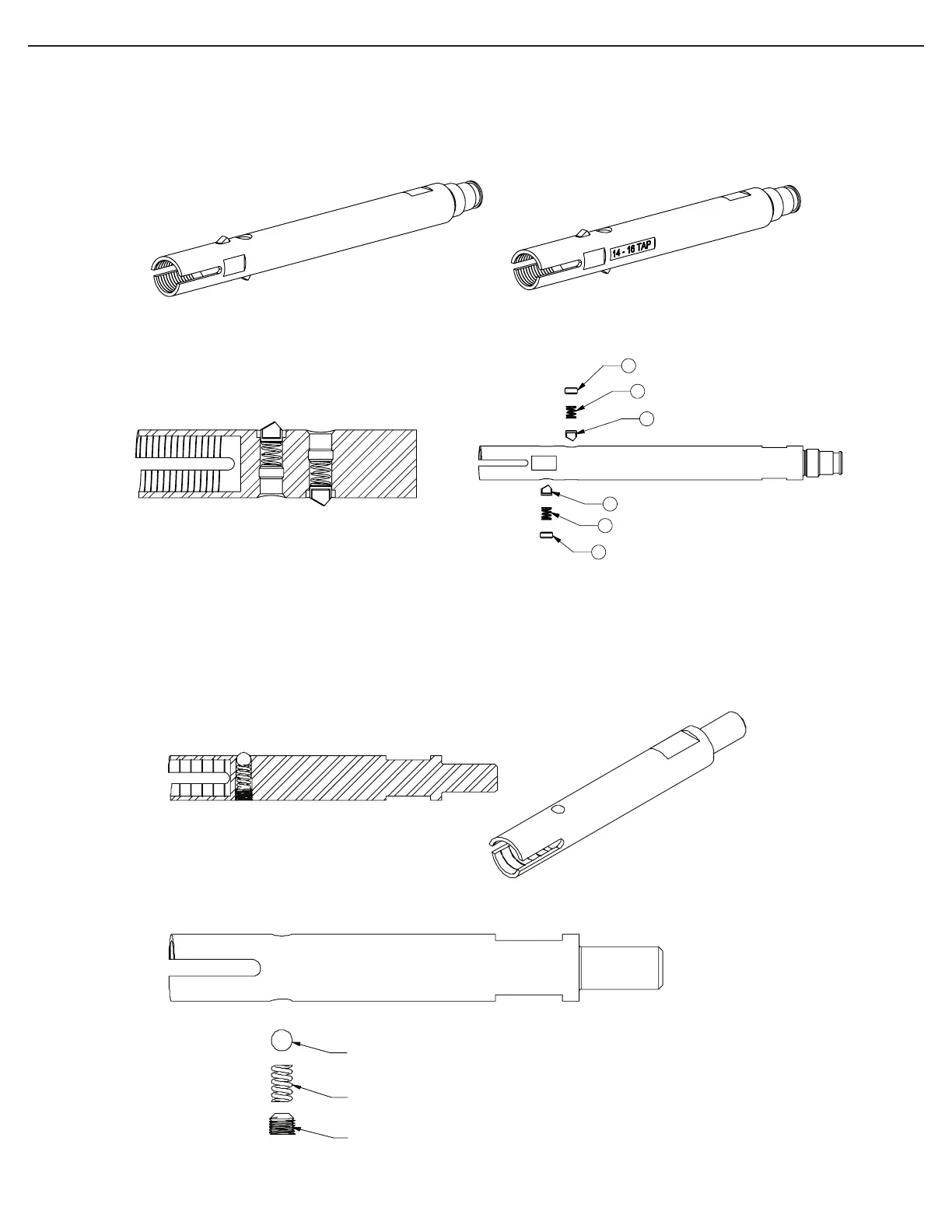 14 - 16 TAP