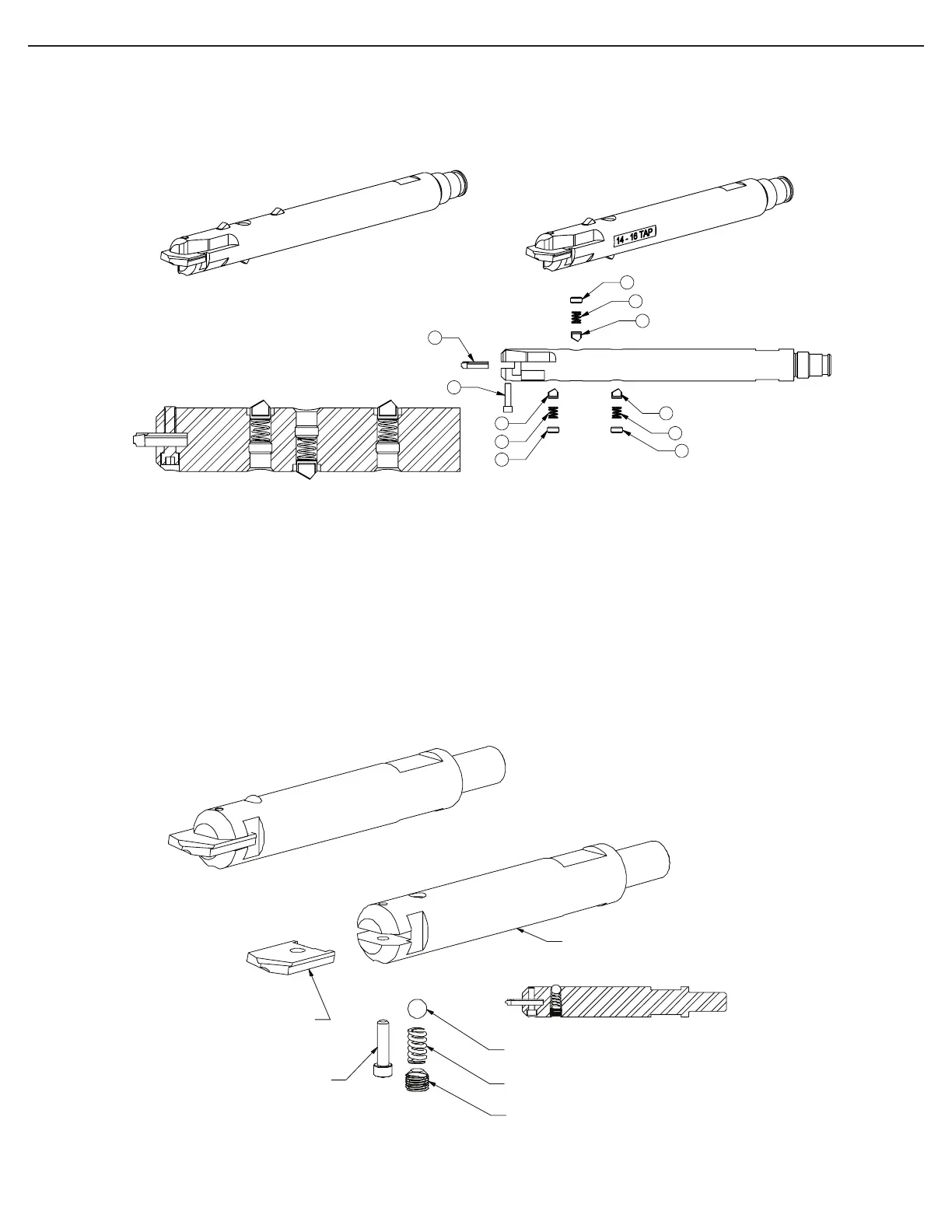 14 - 16 TAP