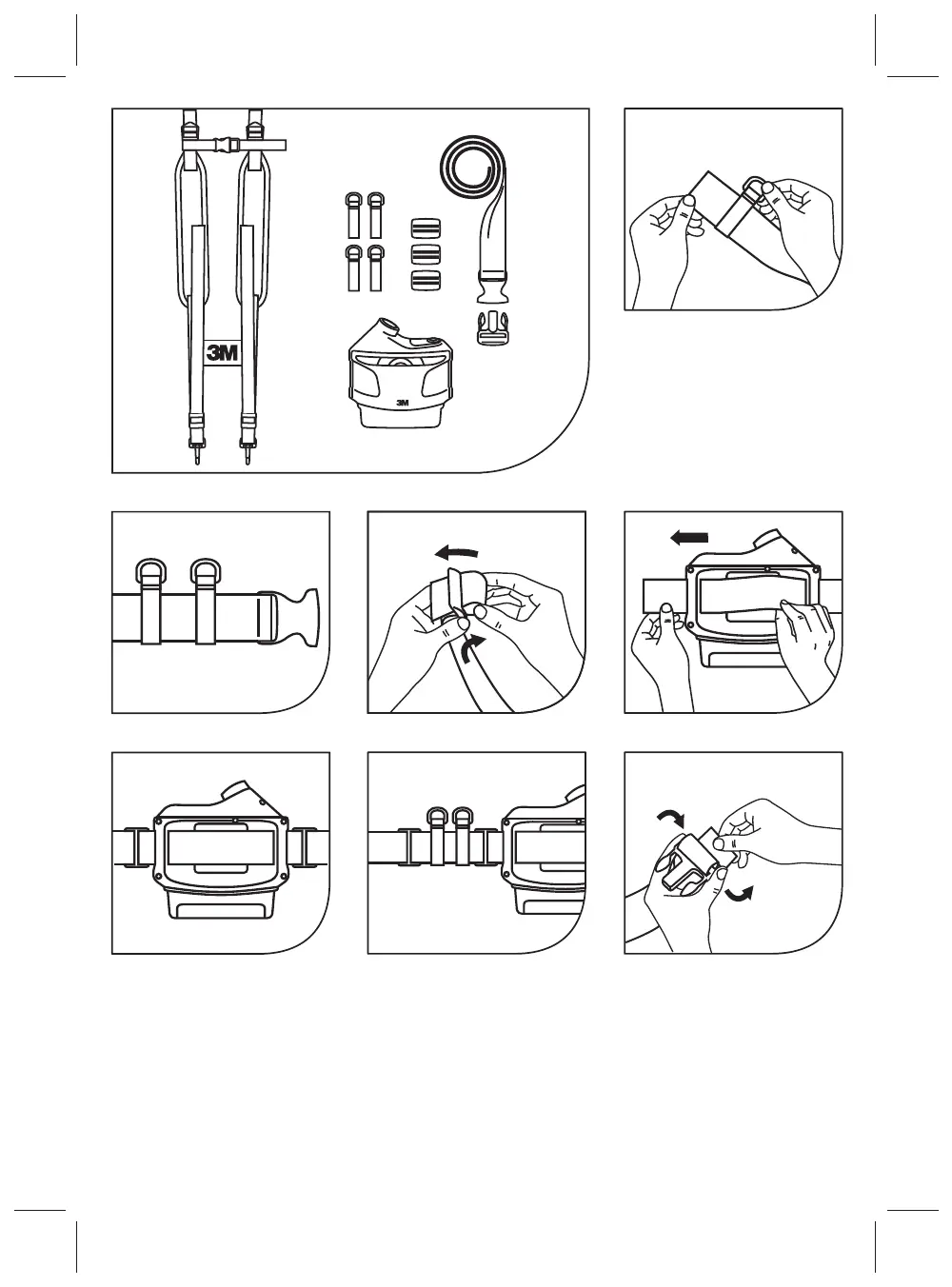 3M

3M