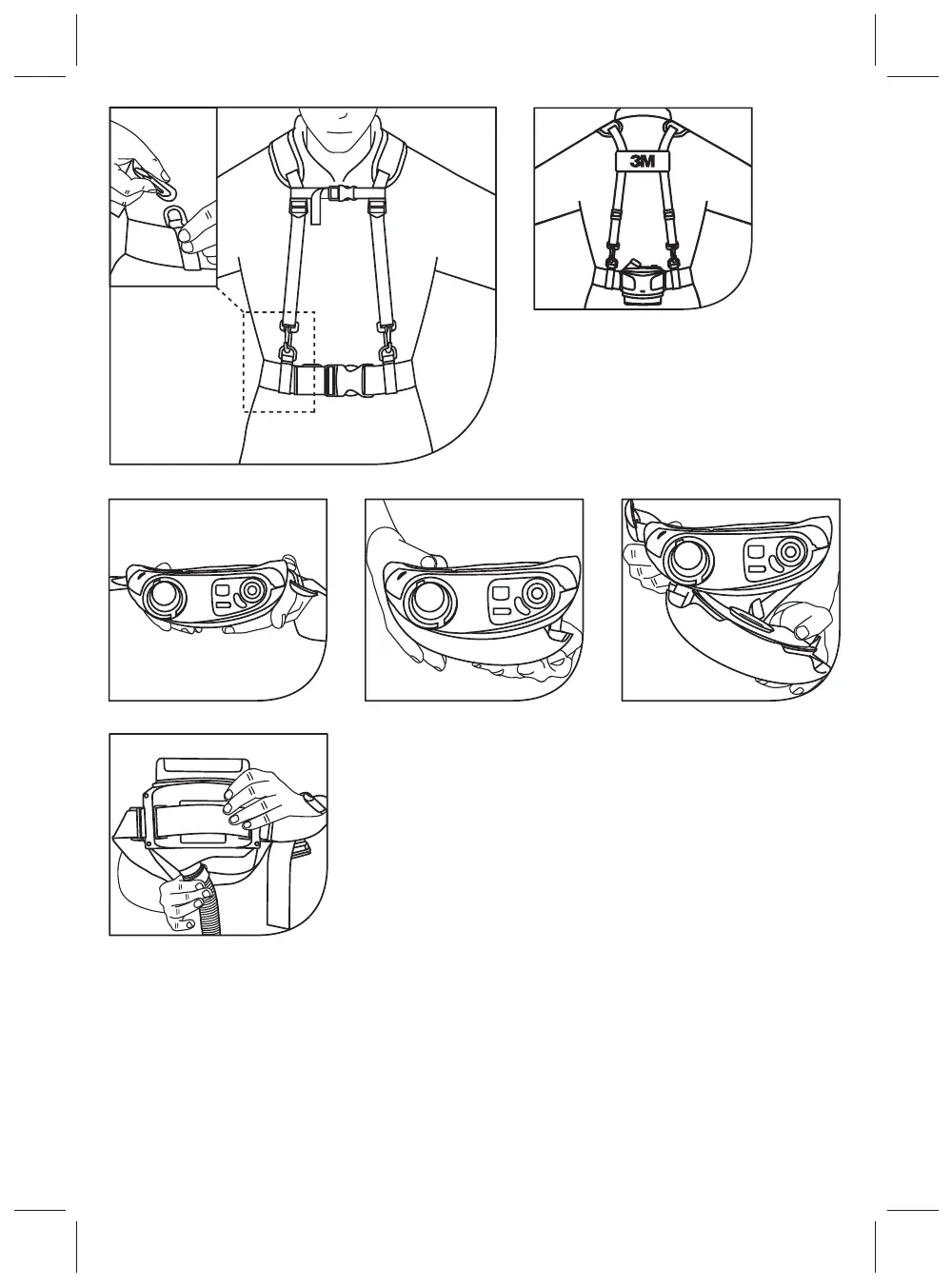 3M