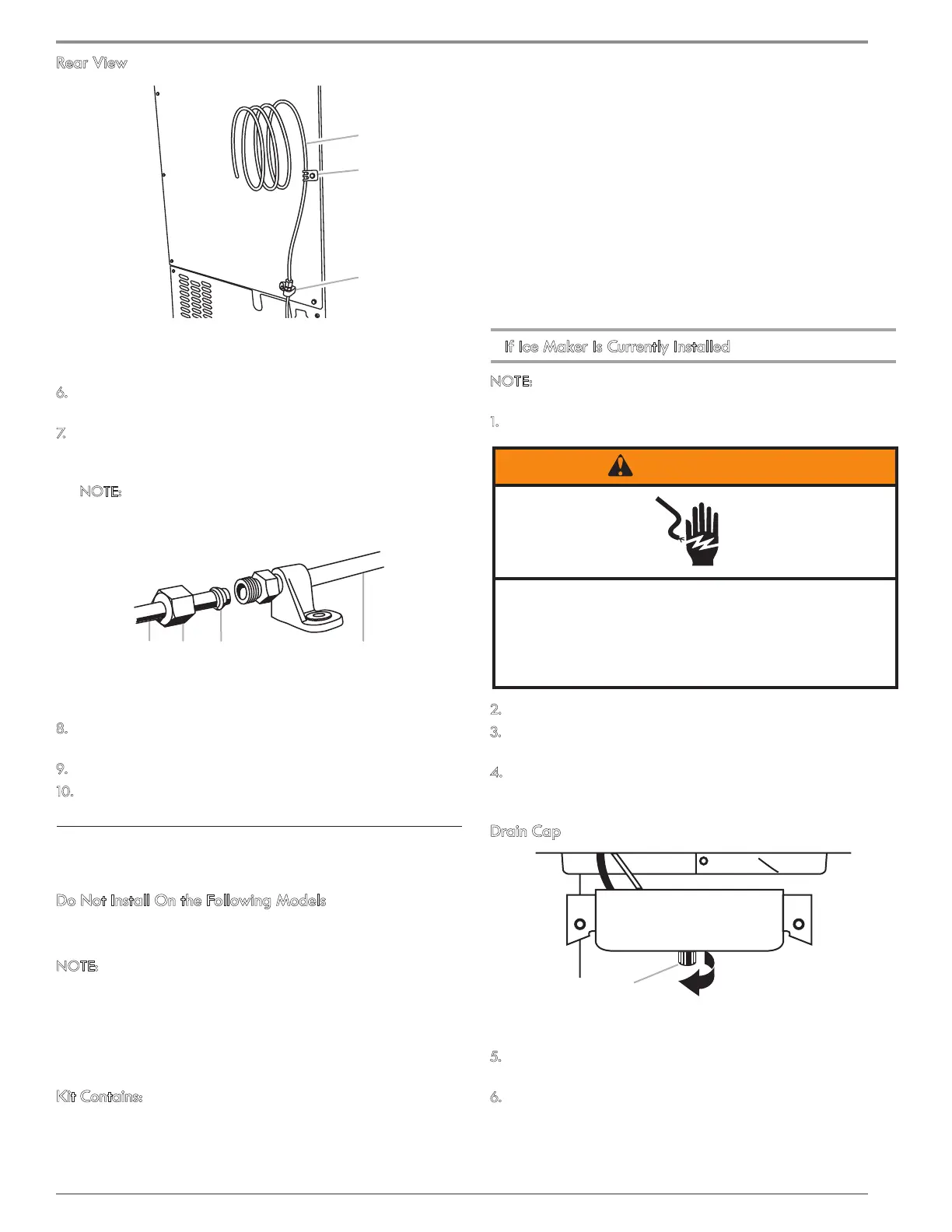 Rear View

6.

7.

NOTE:

8.

9.

10.

Do Not Install On the Following Models

NOTE:

Kit Contains:

If Ice Maker Is Currently Installed

NOTE:

1.

2.

3.

4.

Drain Cap

5.

6.