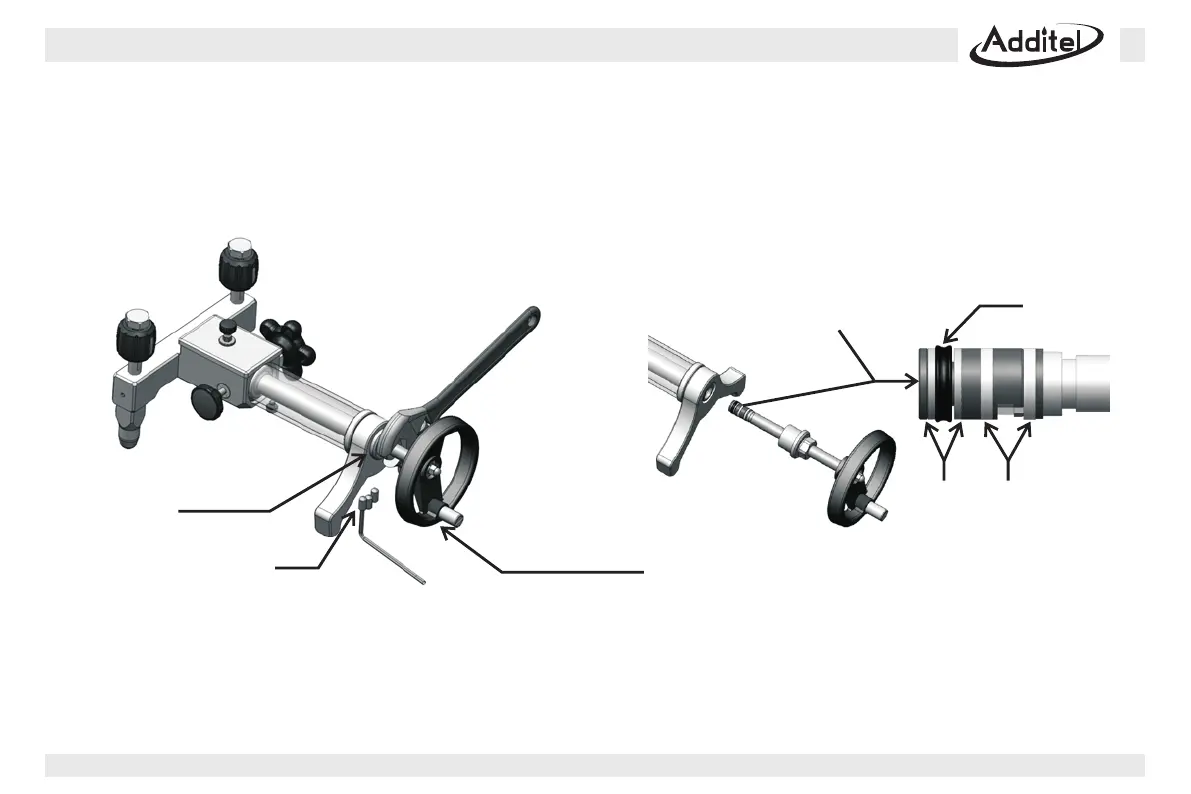 Additel