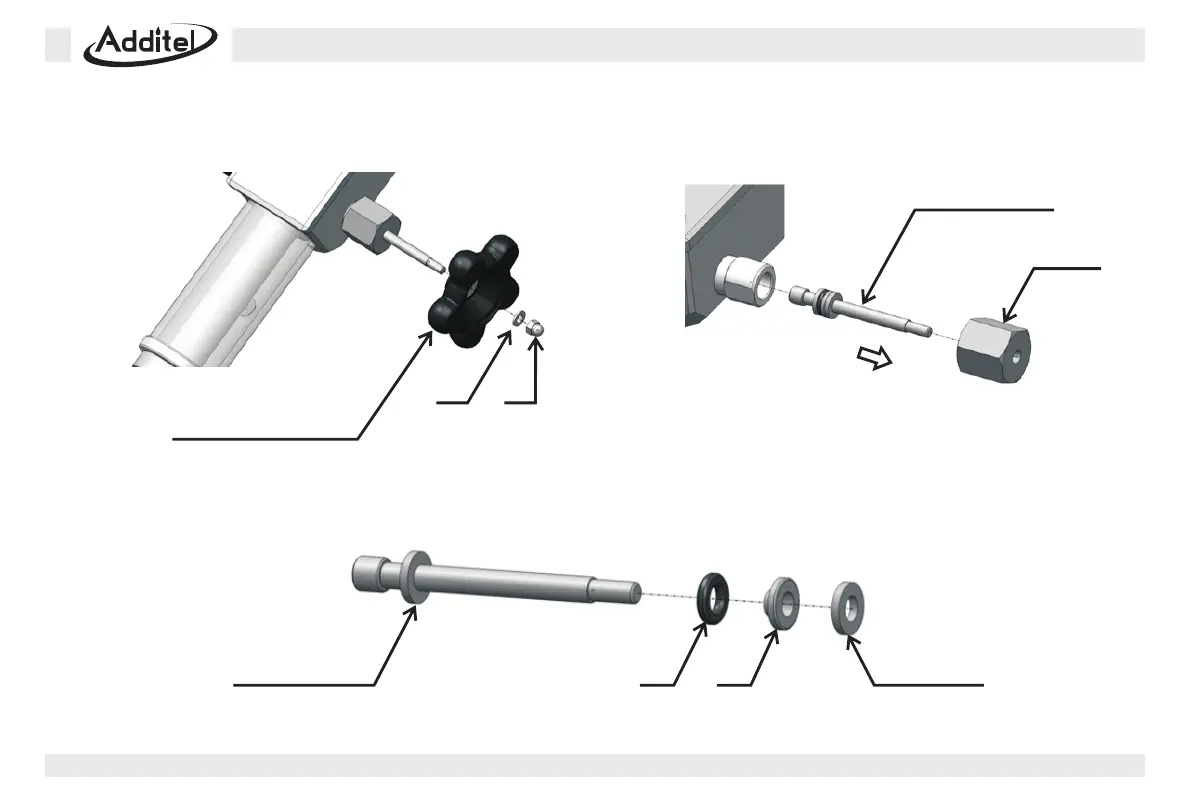 Additel