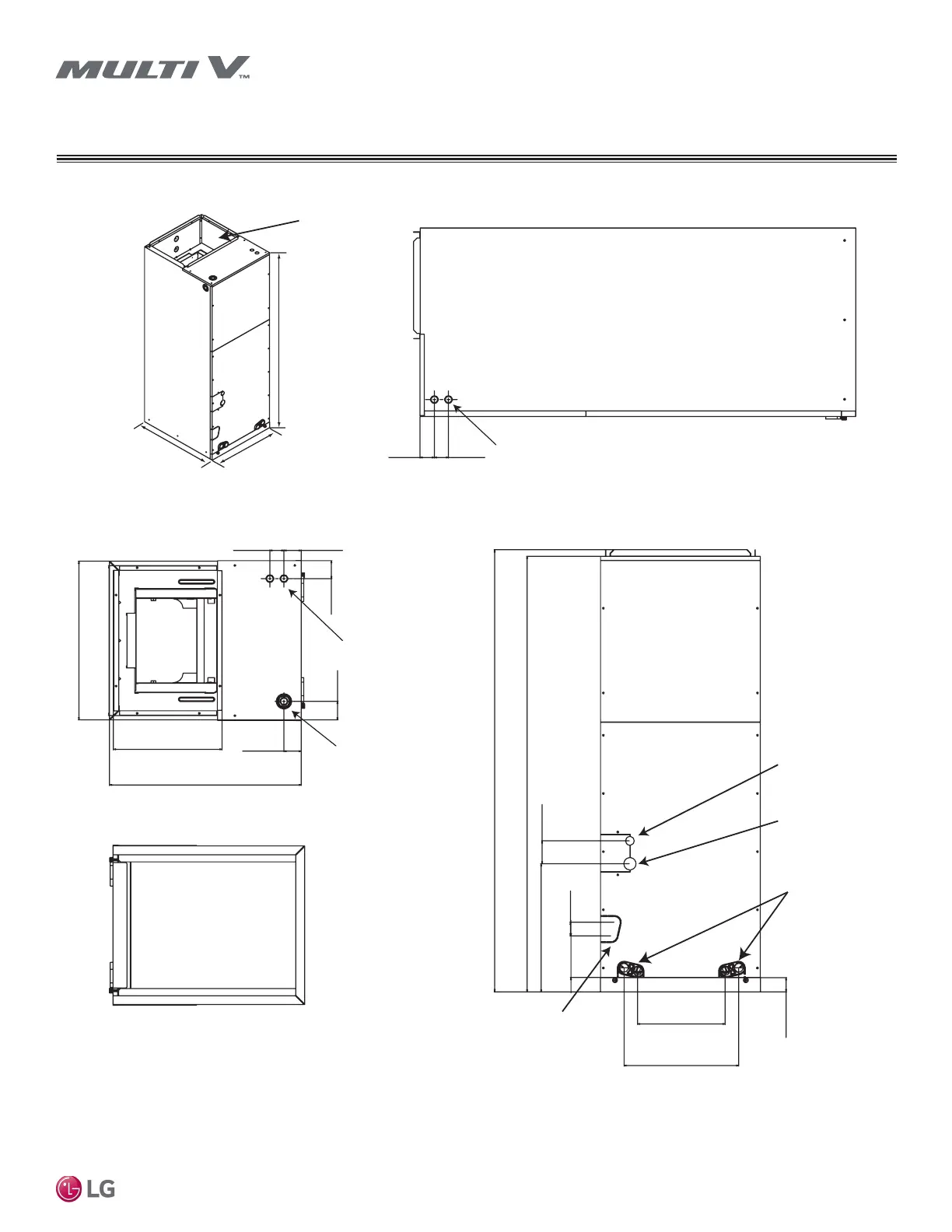 MULTI V™

LG