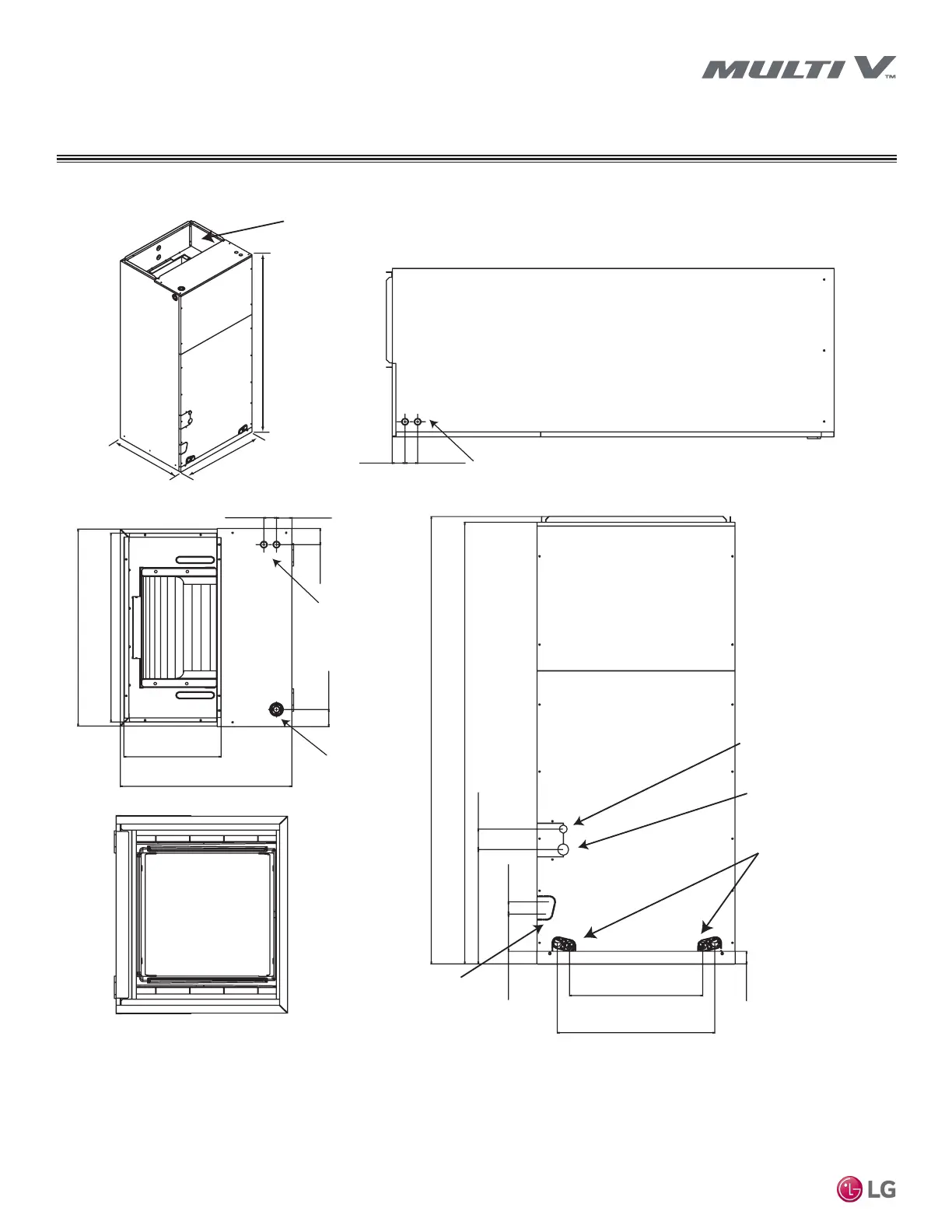 MULTI V™

LG