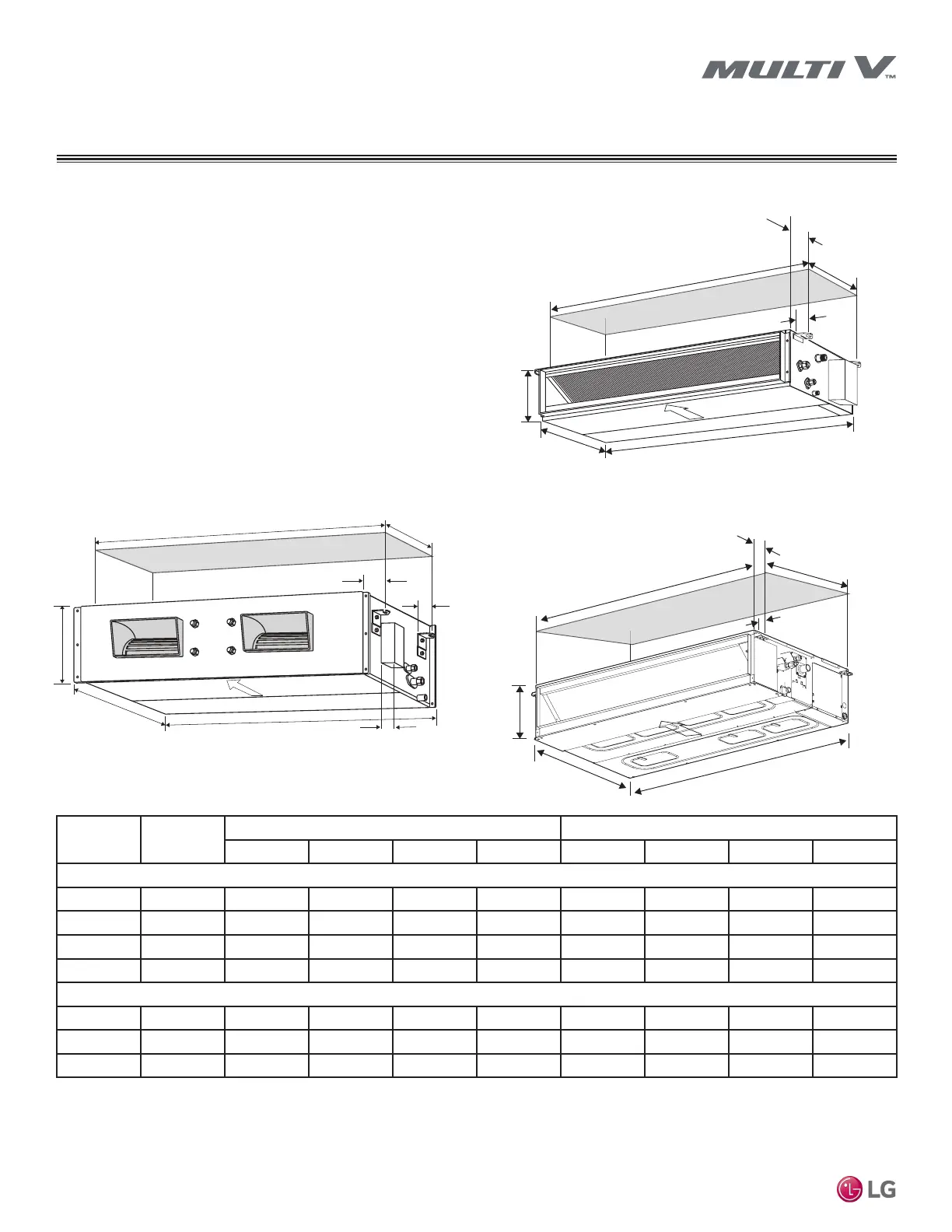 MULTI V™

LG