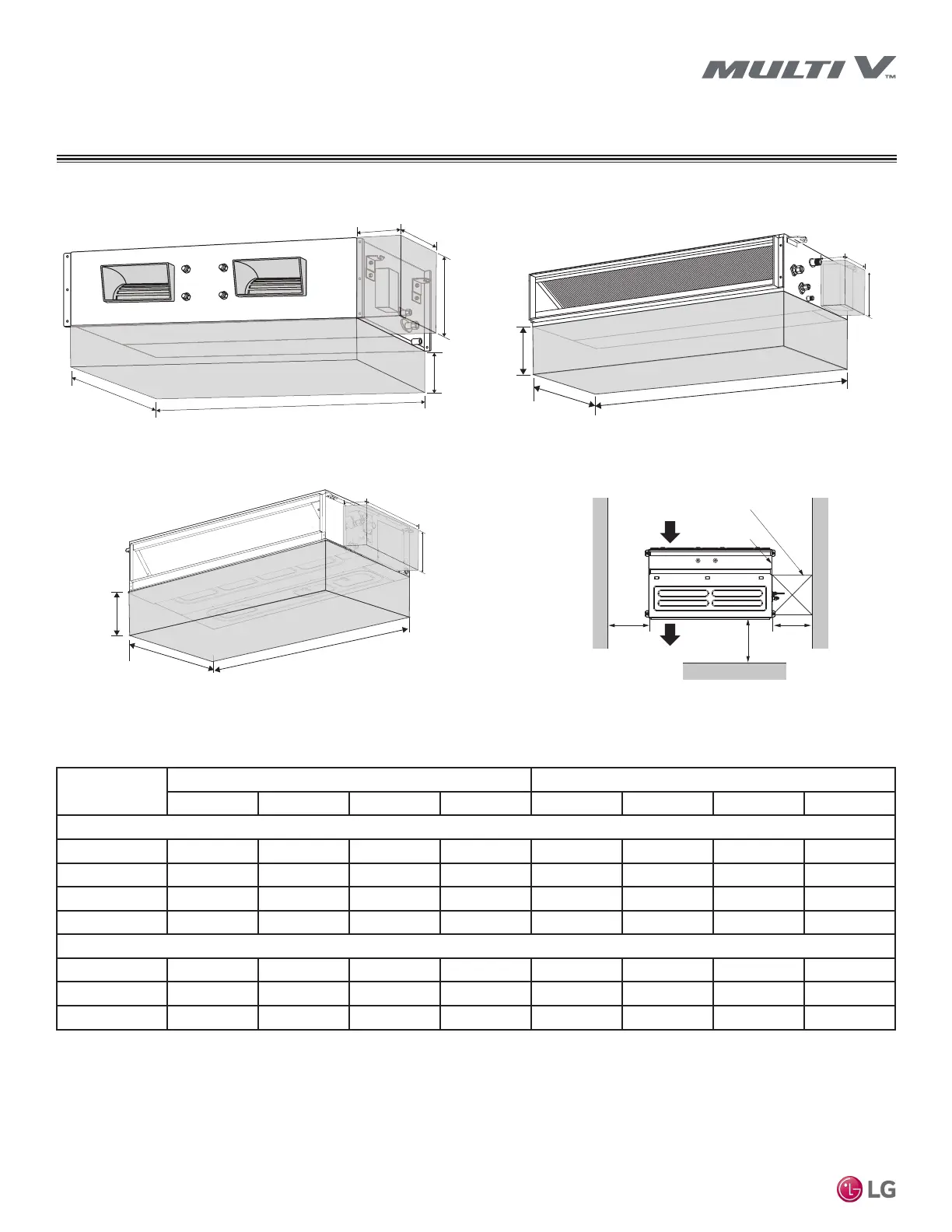 MULTI V™

LG