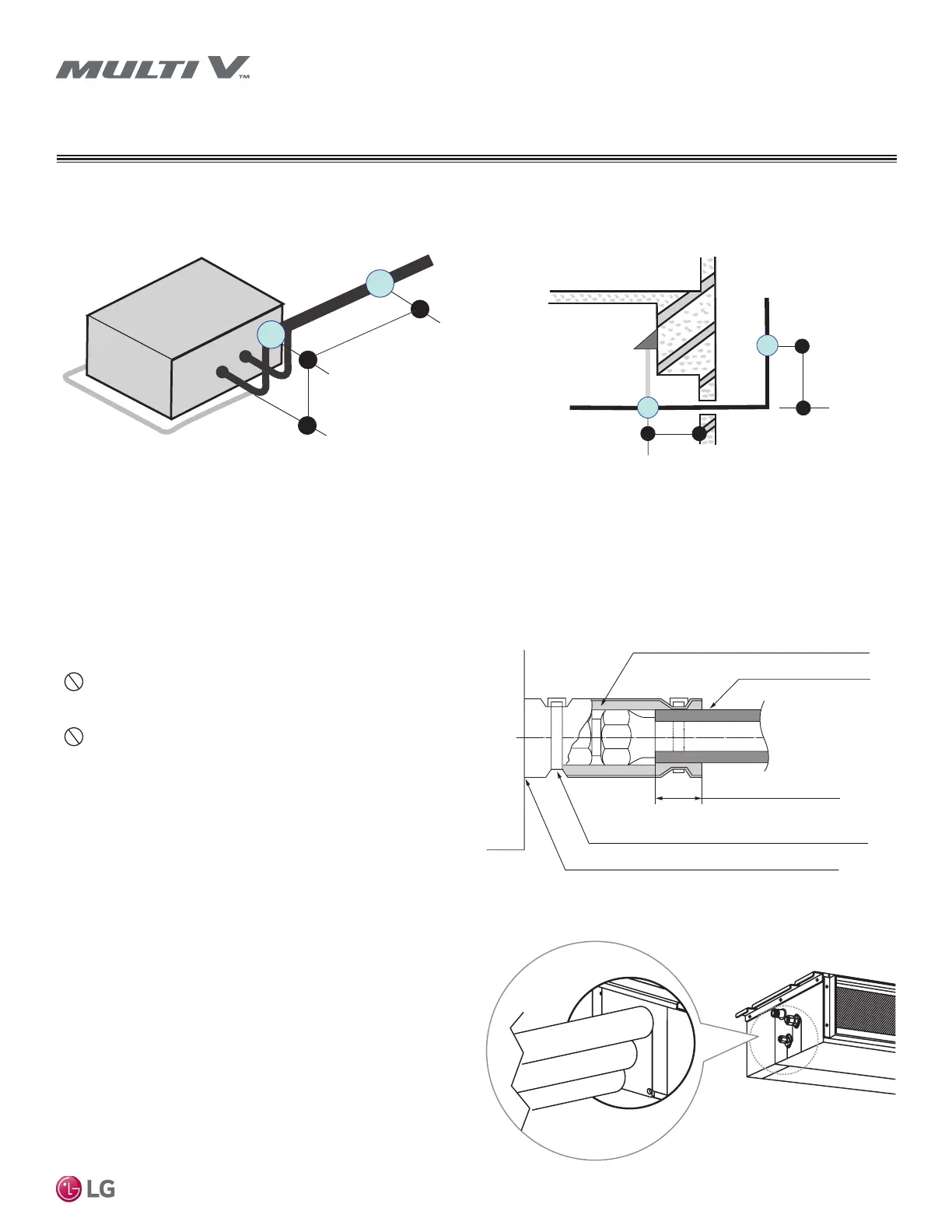 MULTI V™

LG