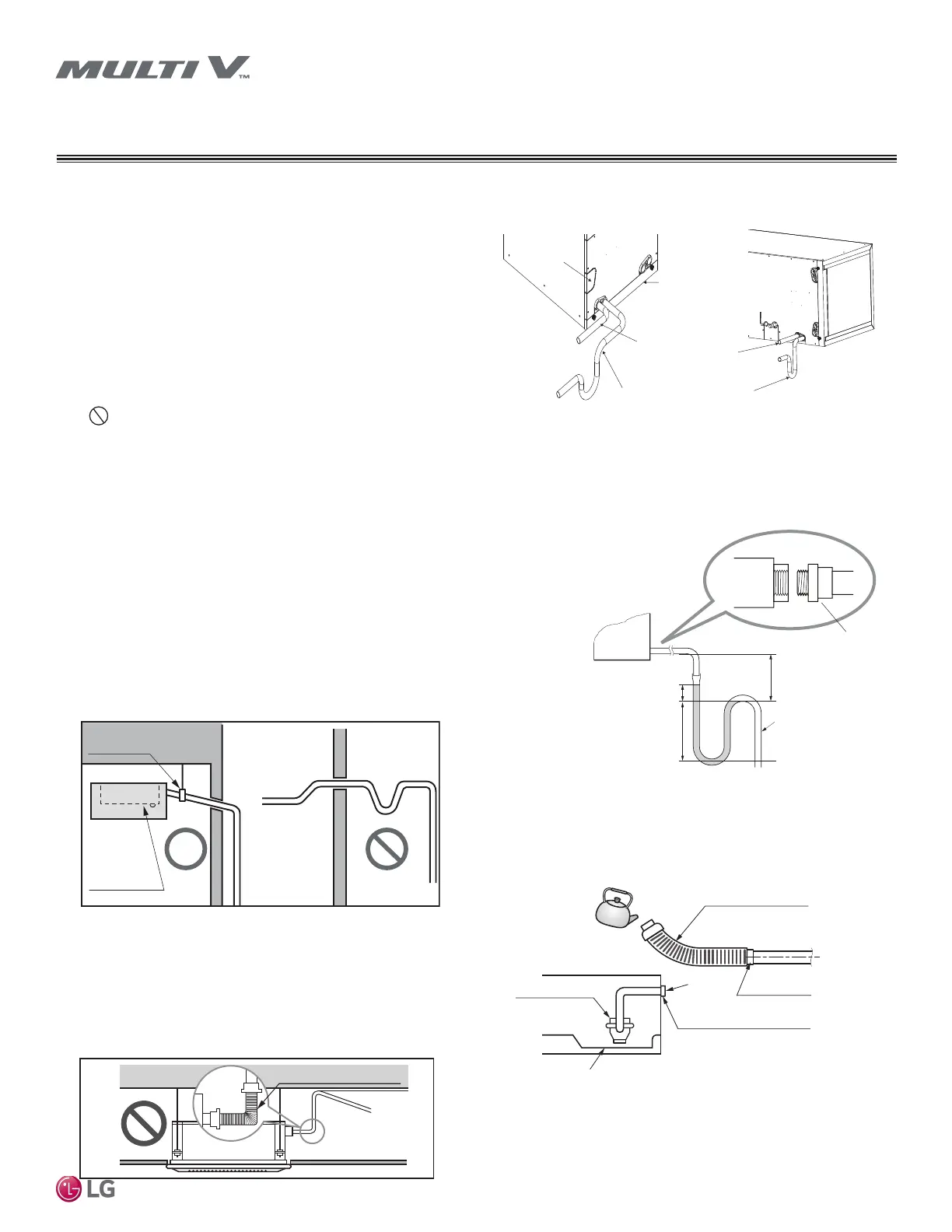 MULTI V™

LG