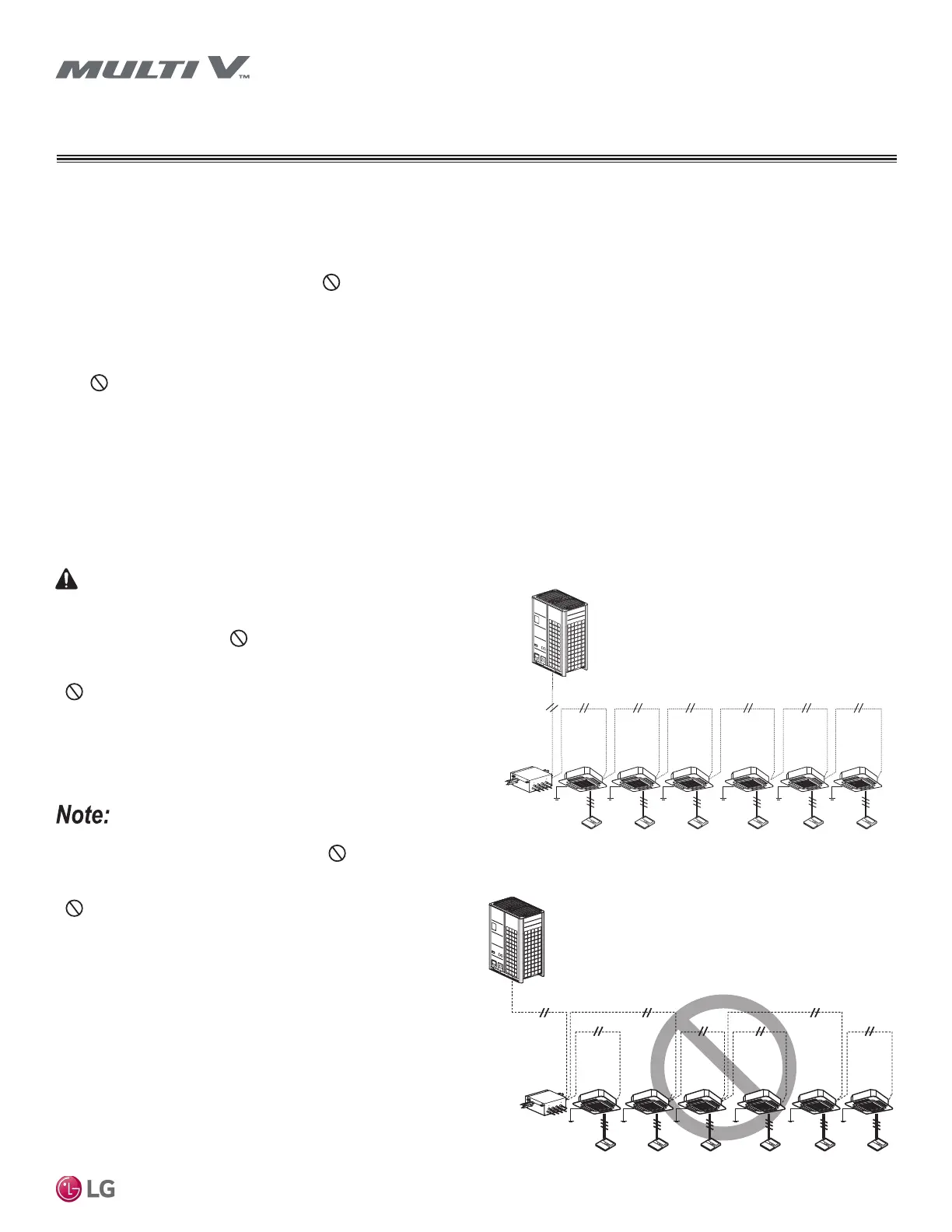 MULTI V™

Note:

LG