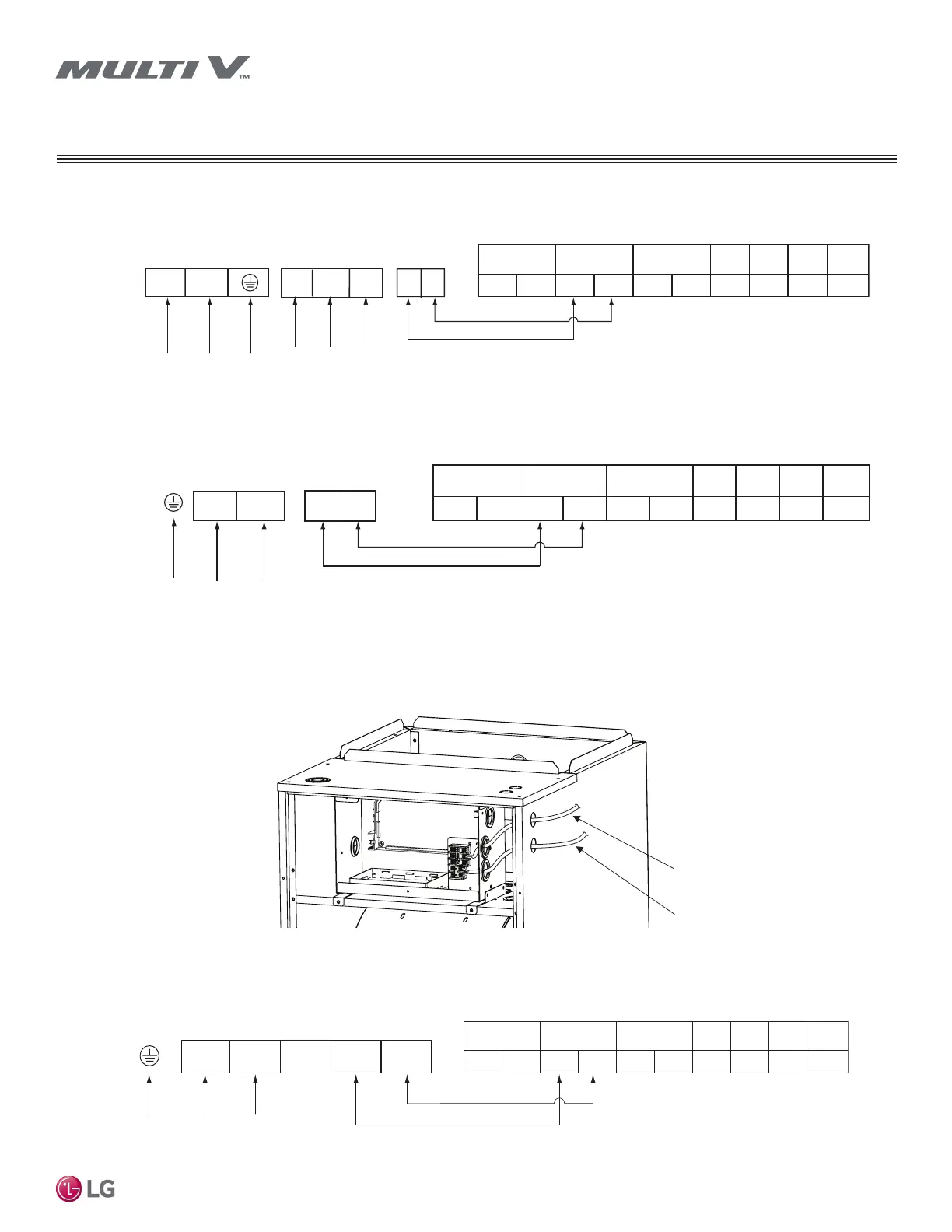 MULTI V™

LG