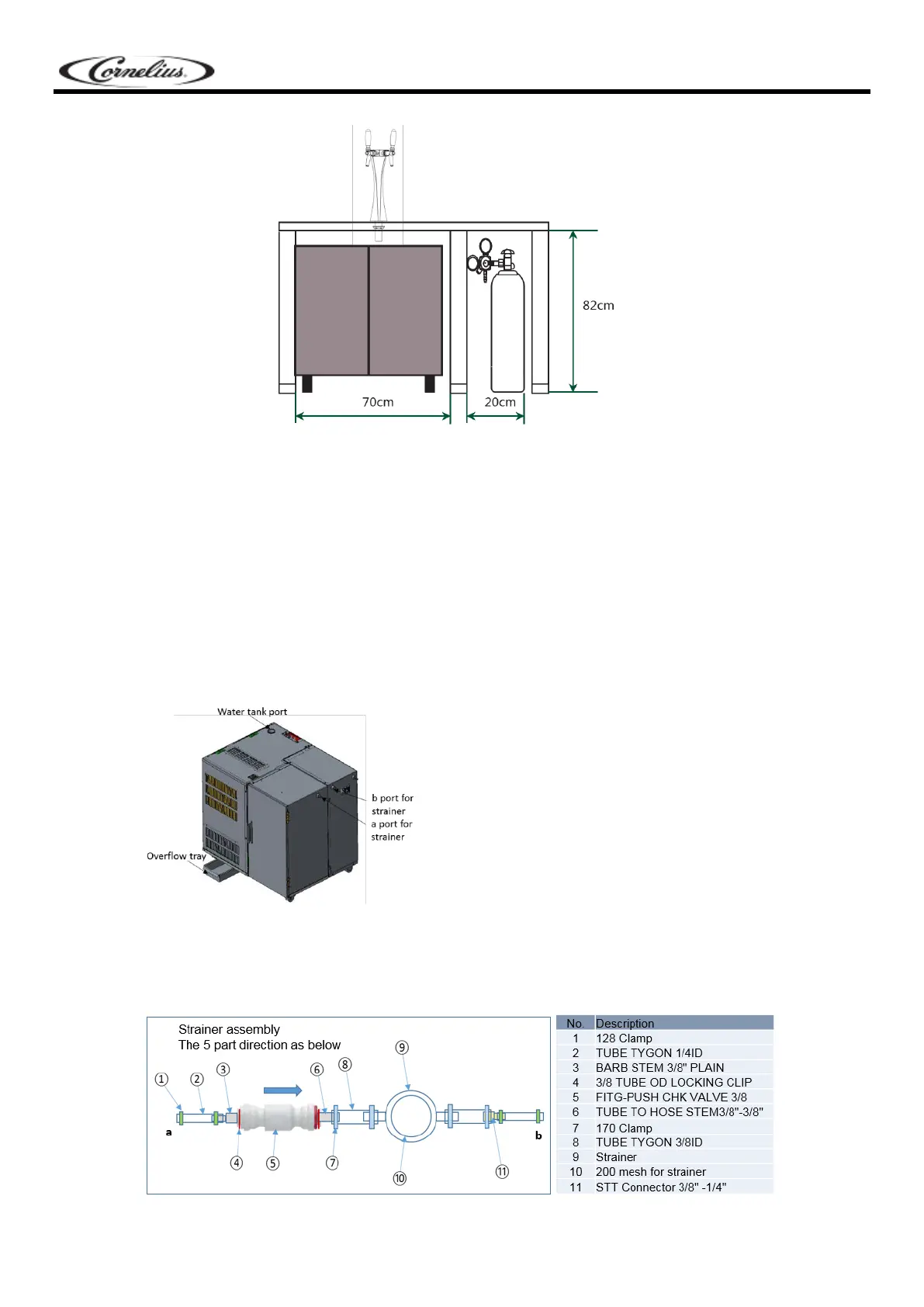 Cornelius

82cm

70cm

20cm

Water tank port

b port for strainer

a port for strainer

Overflow tray

Strainer assembly
The 5 part direction as below

① ② ③ ⑥ ⑧ ⑨

a

b

④ ⑤ ⑦ ⑩ ⑪

| No. | Description |
|---|---|
| 1 | 128 Clamp |
| 2 | TUBE TYGON 1/4ID |
| 3 | BARB STEM 3/8" PLAIN |
| 4 | 3/8 TUBE OD LOCKING CLIP |
| 5 | FITG-PUSH CHK VALVE 3/8 |
| 6 | TUBE TO HOSE STEM3/8"-3/8" |
| 7 | 170 Clamp |
| 8 | TUBE TYGON 3/8ID |
| 9 | Strainer |
| 10 | 200 mesh for strainer |
| 11 | STT Connector 3/8" -1/4" |