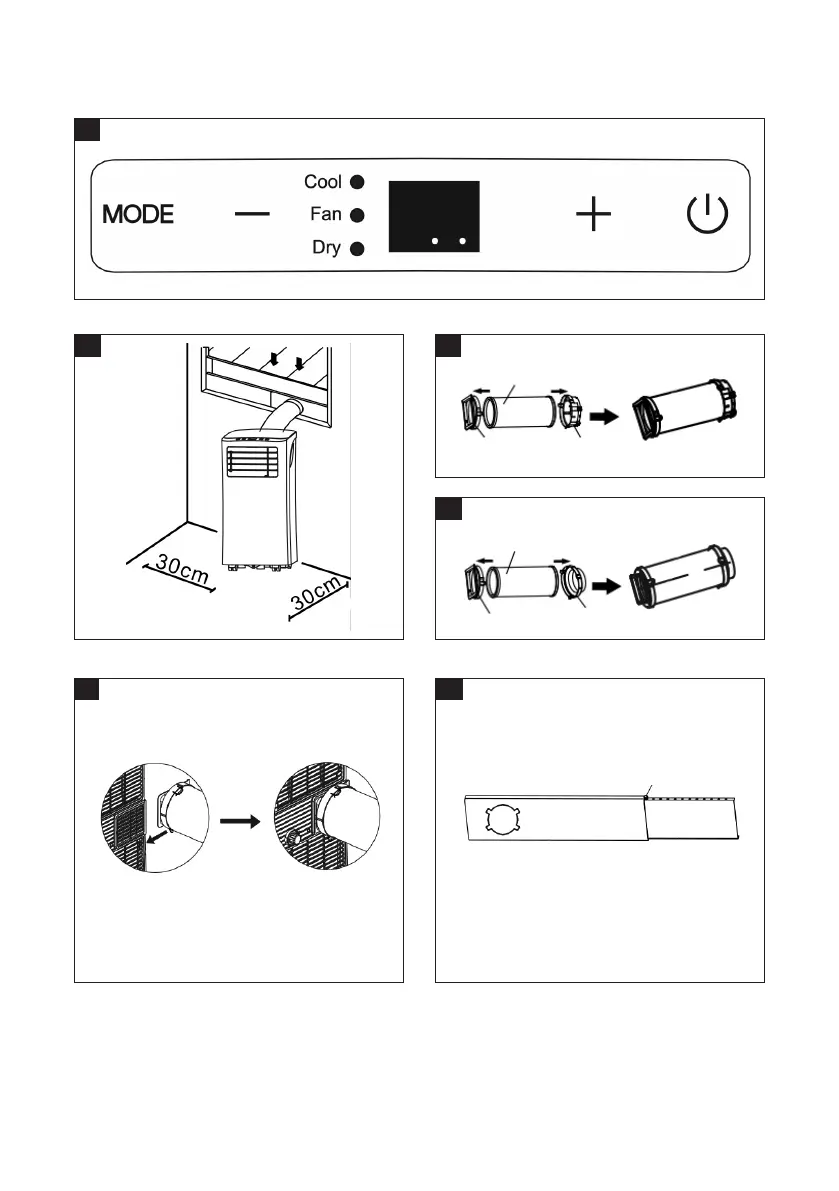 MODE

Cool
Fan
Dry

30cm
30cm