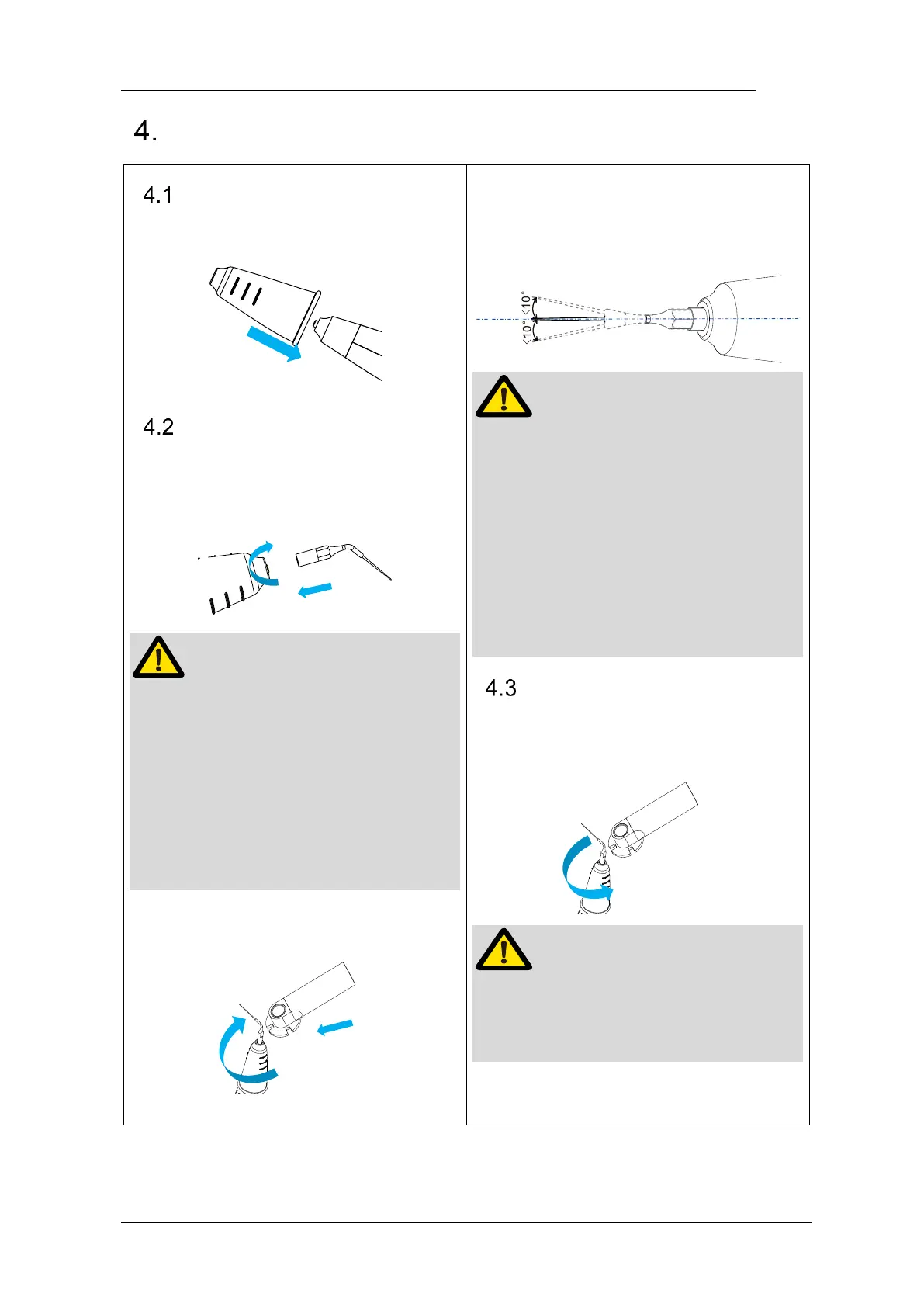 4.

4.1

4.2

4.3

<10°

<10°