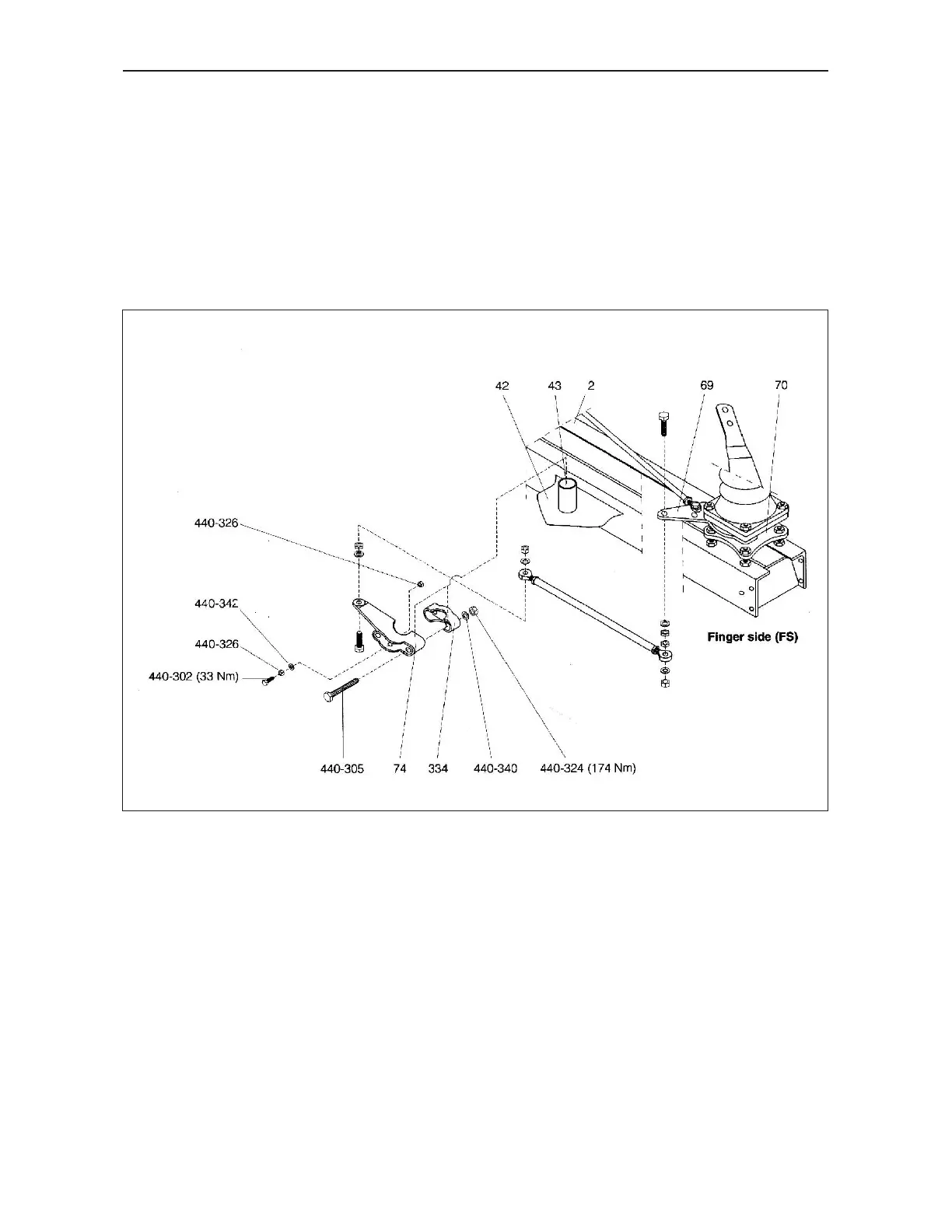 42 43 2 69 70

440-326

440-342

440-326

440-302 (33 Nm)

Finger side (FS)

440-305 74 334 440-340 440-324 (174 Nm)