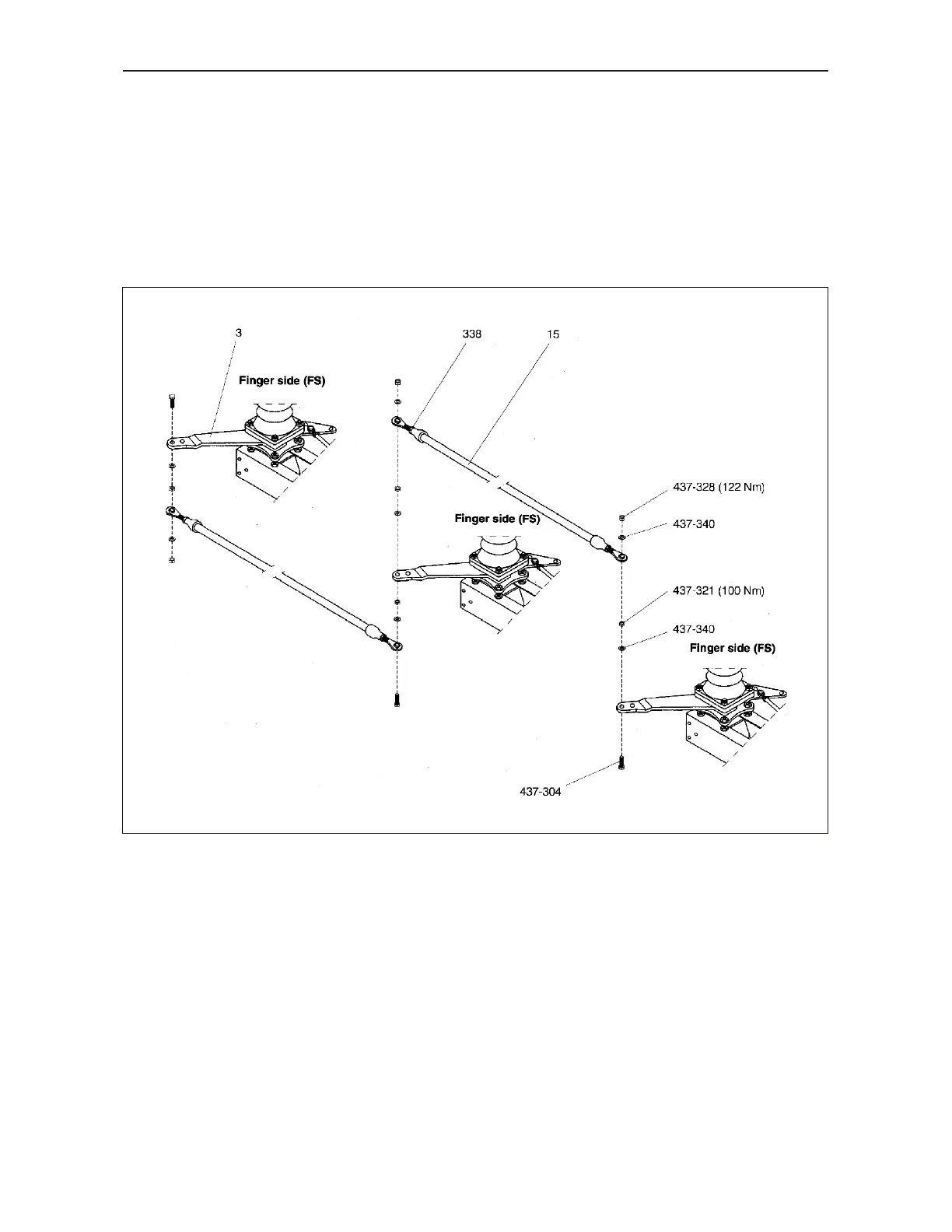 3

Finger side (FS)

338

15

437-328 (122 Nm)

437-340

Finger side (FS)

437-321 (100 Nm)

437-340

Finger side (FS)

437-304