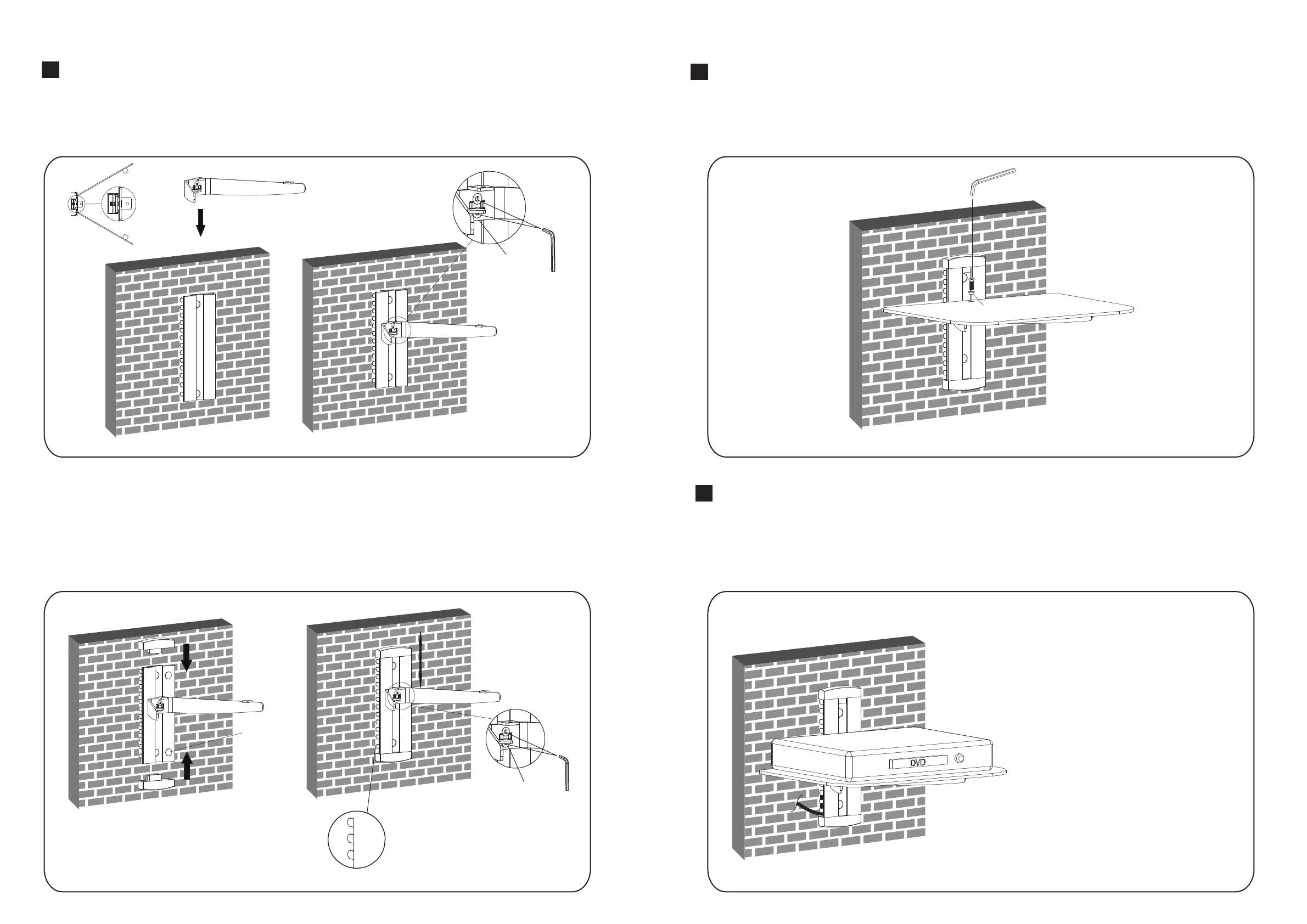 DVD