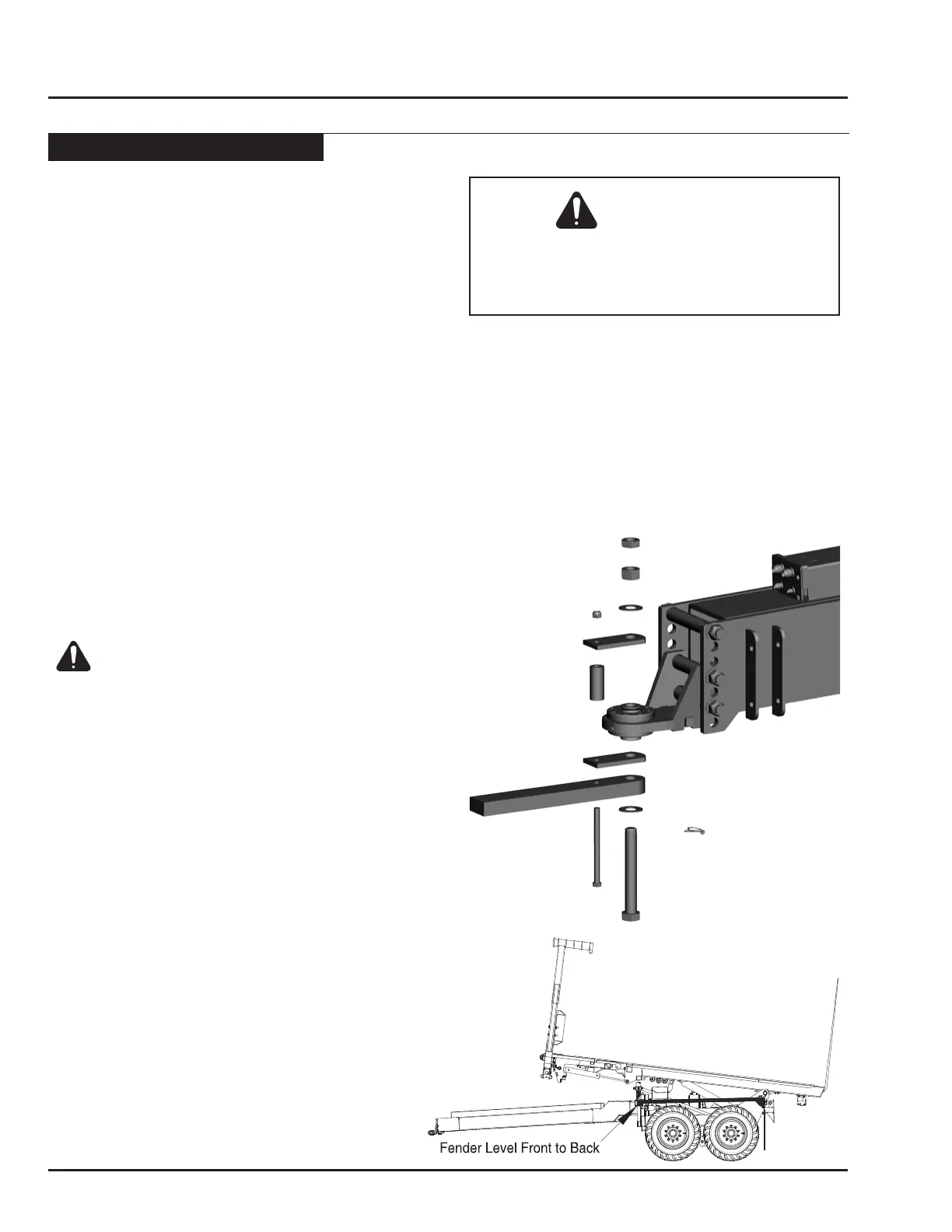 Fender Level Front to Back