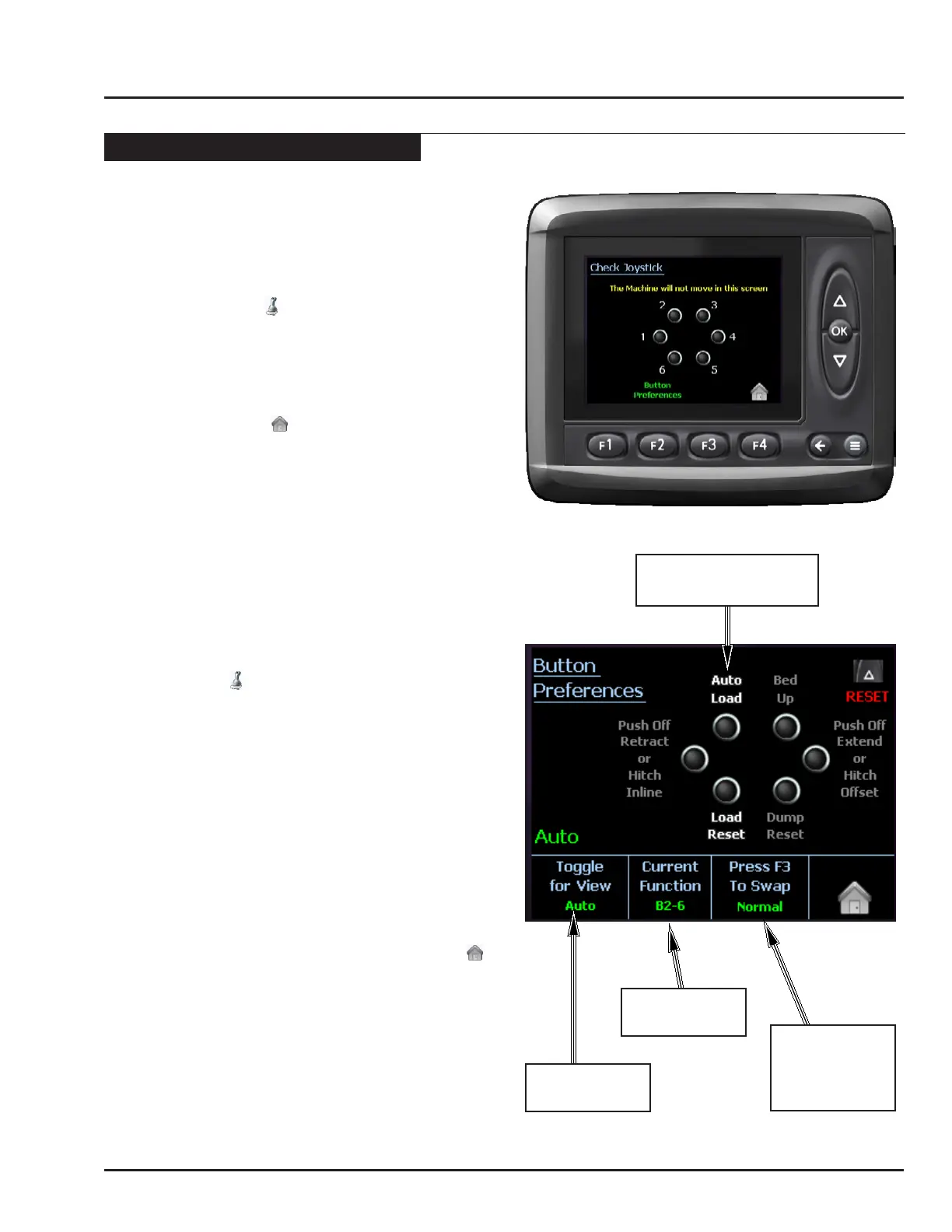 Check Joystick

The Machine will not move in this screen

2 3

1 4

6 5

Button Preferences

OK

F1 F2 F3 F4

Button Preferences

Auto Load

Bed Up

RESET

Push Off Retract or Hitch Inline

Push Off Extend or Hitch Offset

Load Reset

Dump Reset

Auto

Toggle for View Auto

Current Function B2-6

Press F3 To Swap Normal