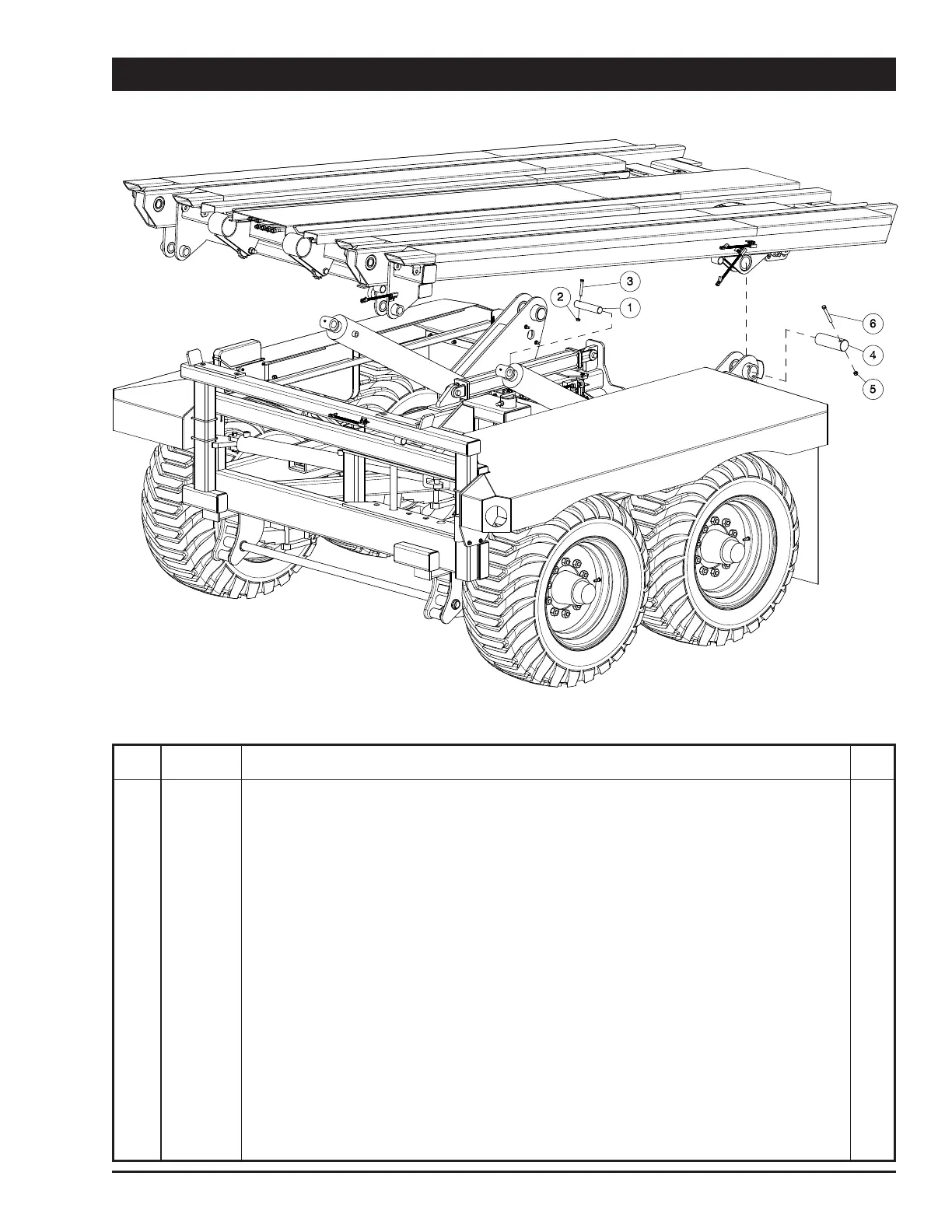 3
2
1
6
4
5