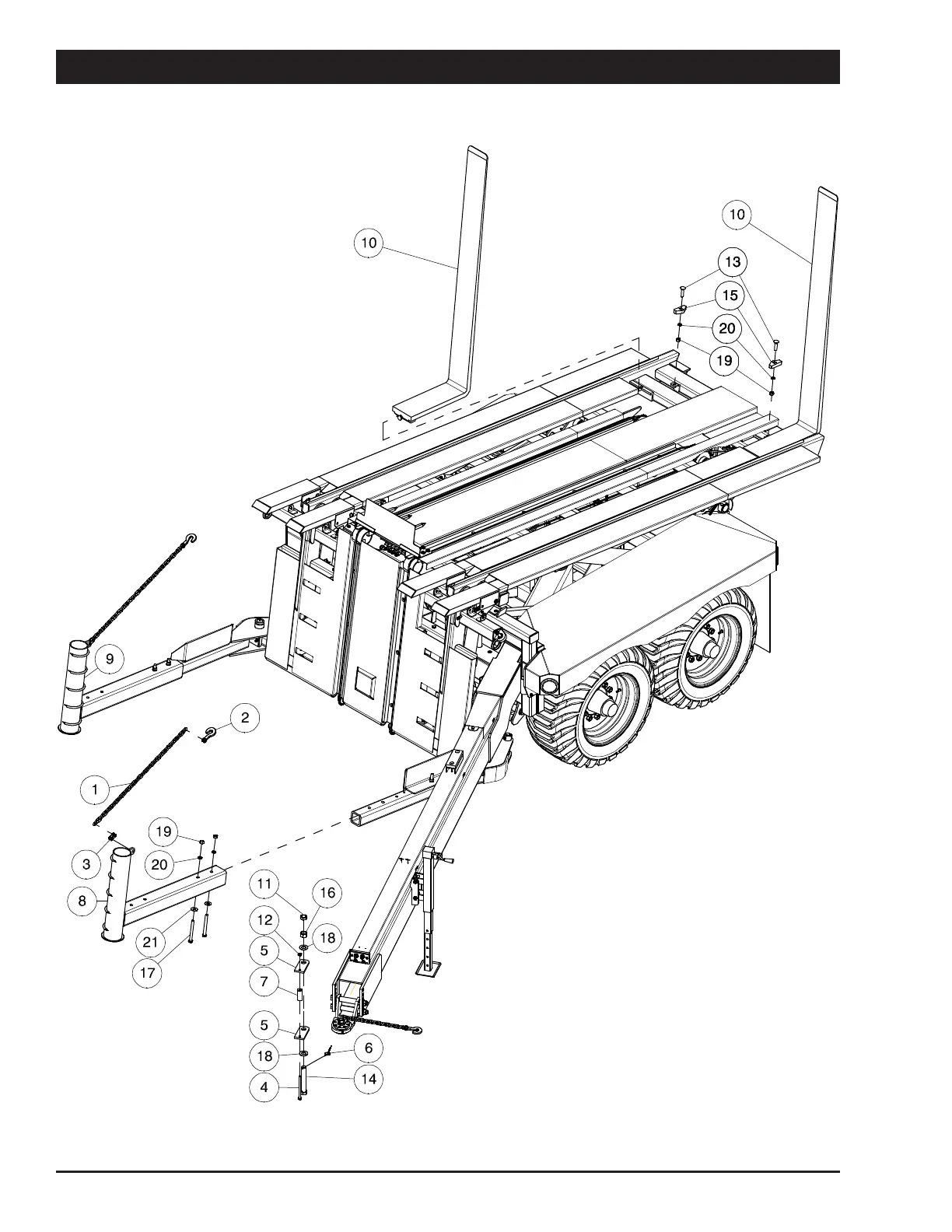 10
10
13
15
20
19
9
2
1
19
3
20
8
21
17
11
16
12
18
5
7
5
18
6
4
14