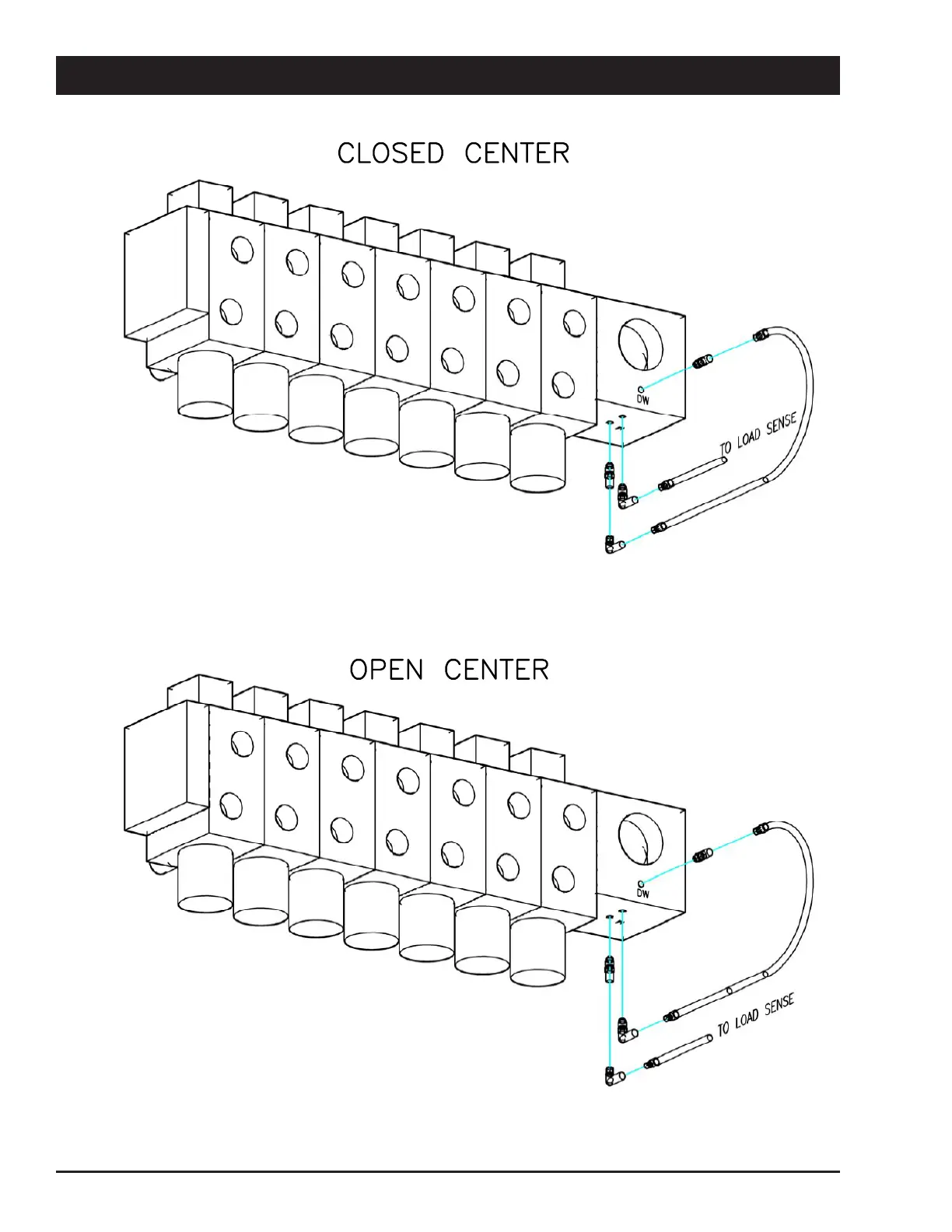 CLOSED CENTER

DW

TO LOAD SENSE

OPEN CENTER

DW

TO LOAD SENSE