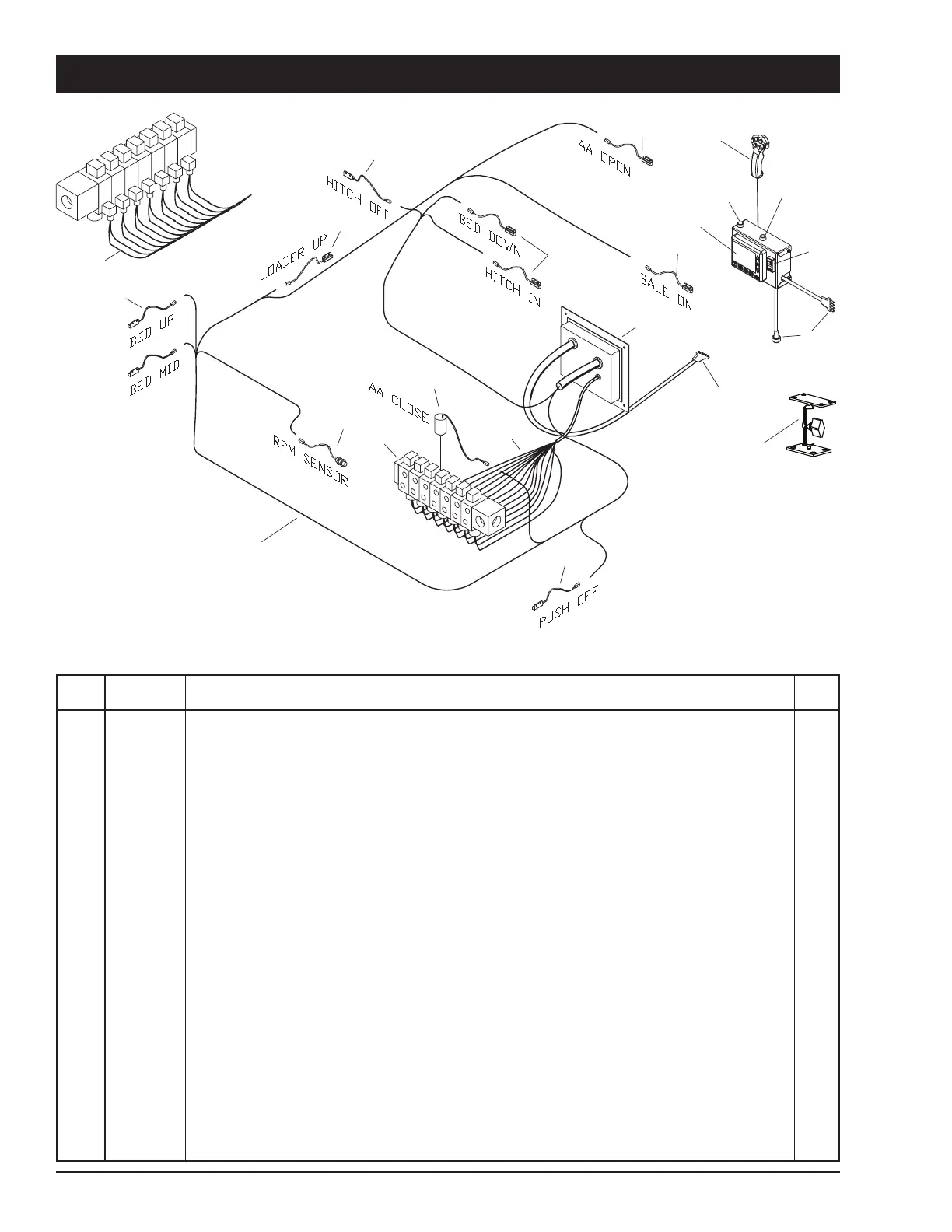 AA OPEN

HITCH OFF

BED DOWN

LOADER UP

HITCH IN

BALE ON

BED UP

BED MID

AA CLOSE

RPM SENSOR

PUSH OFF