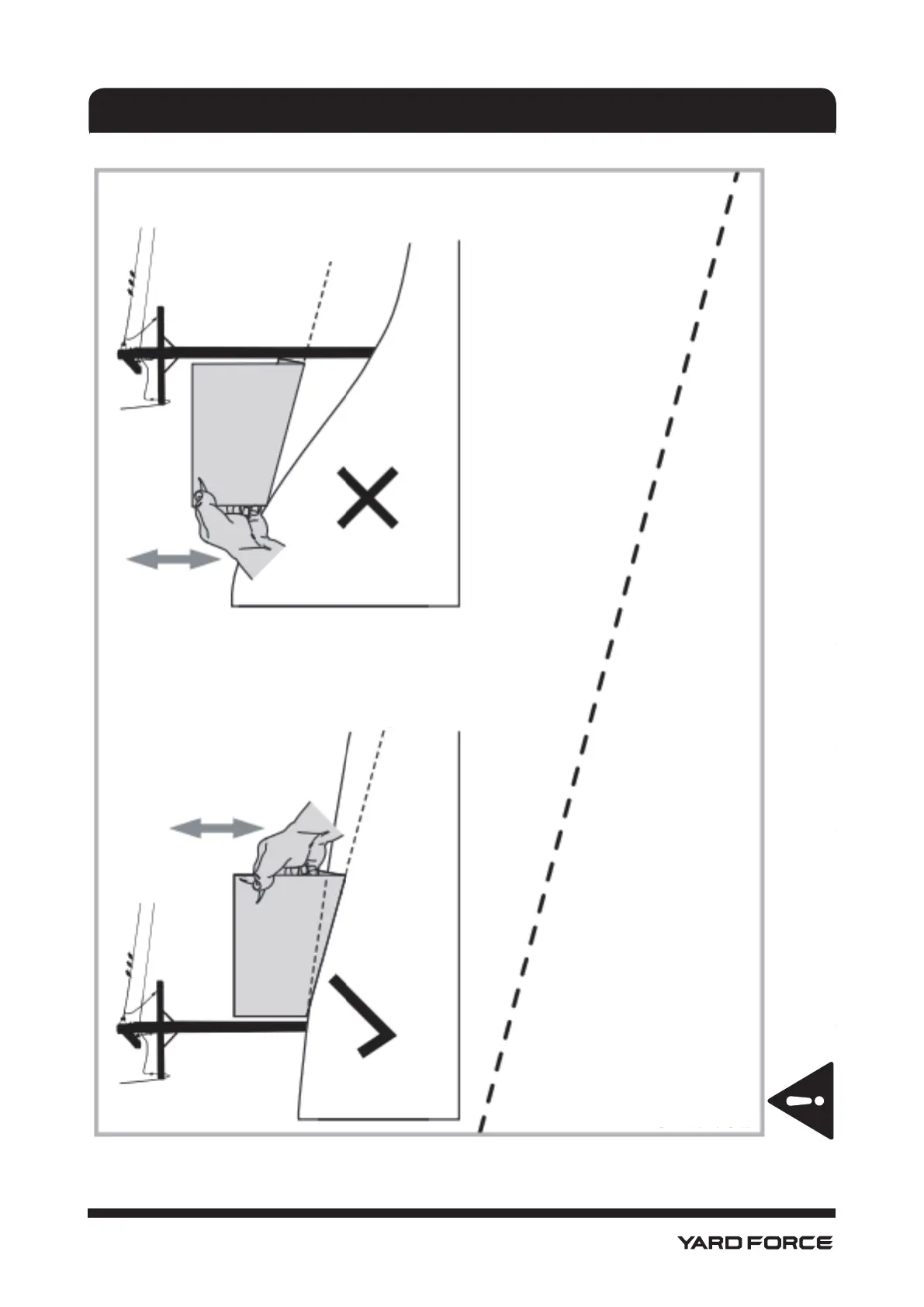 YARD FORCE