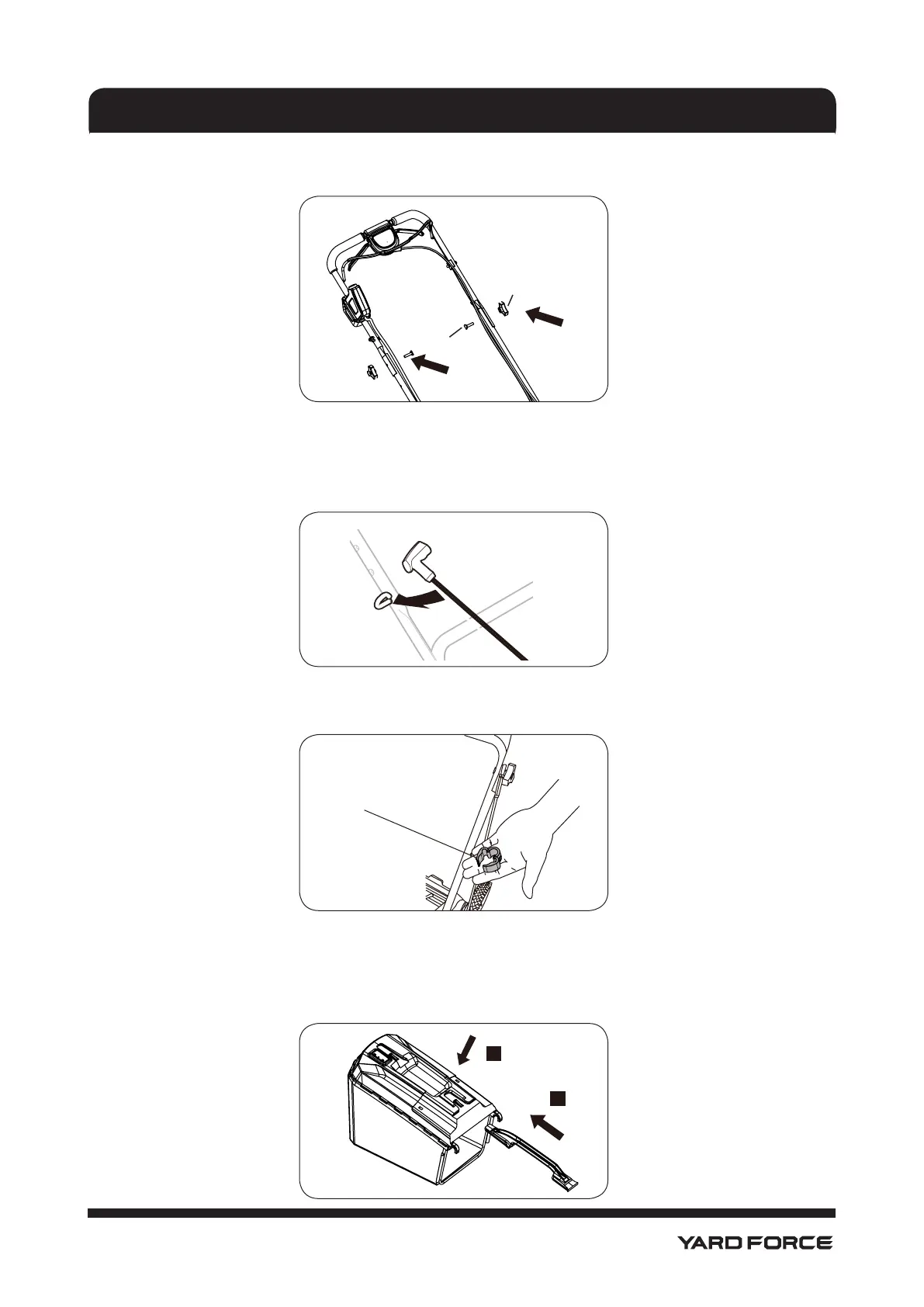 YARD FORCE