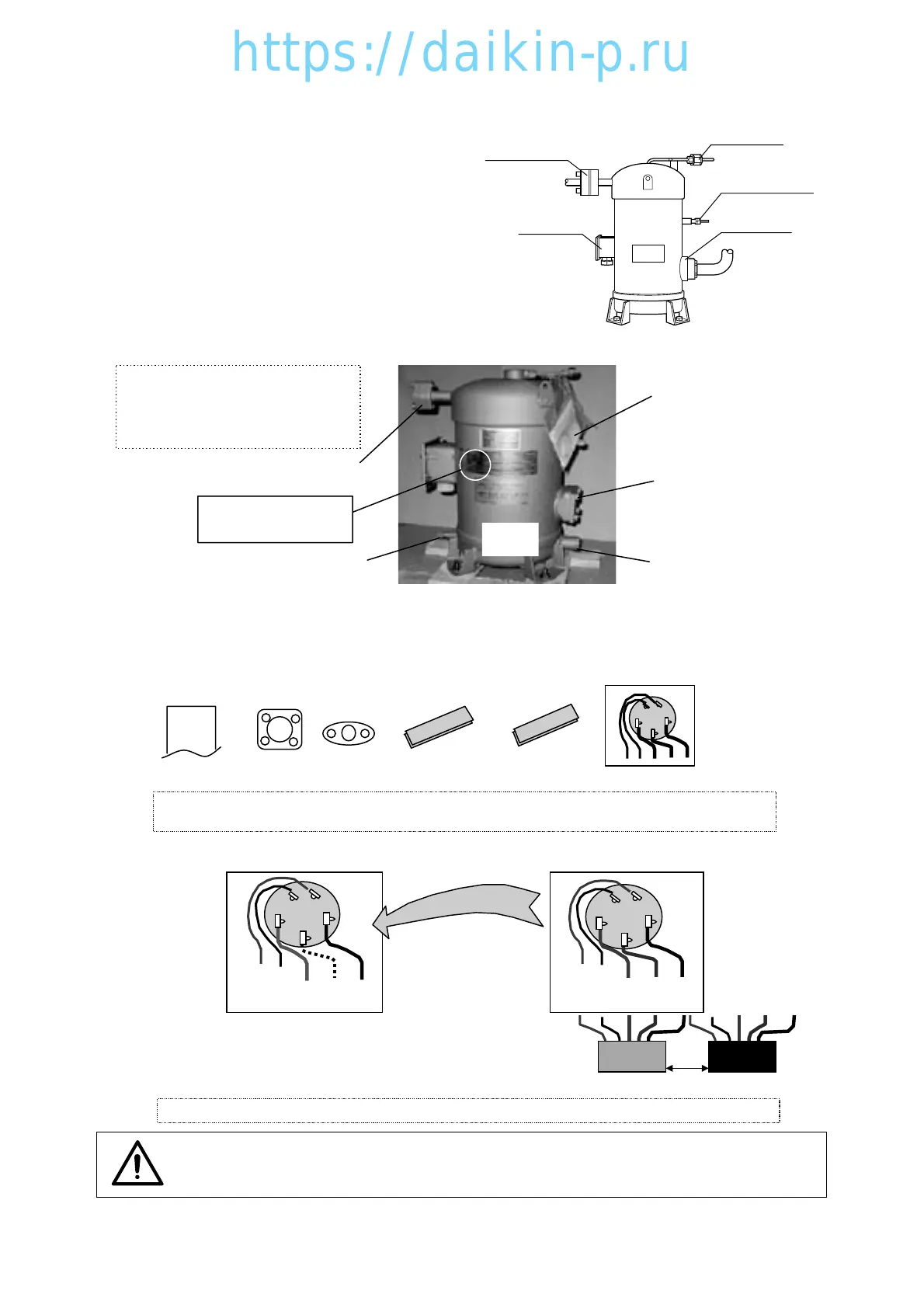 https://daikin-p.ru