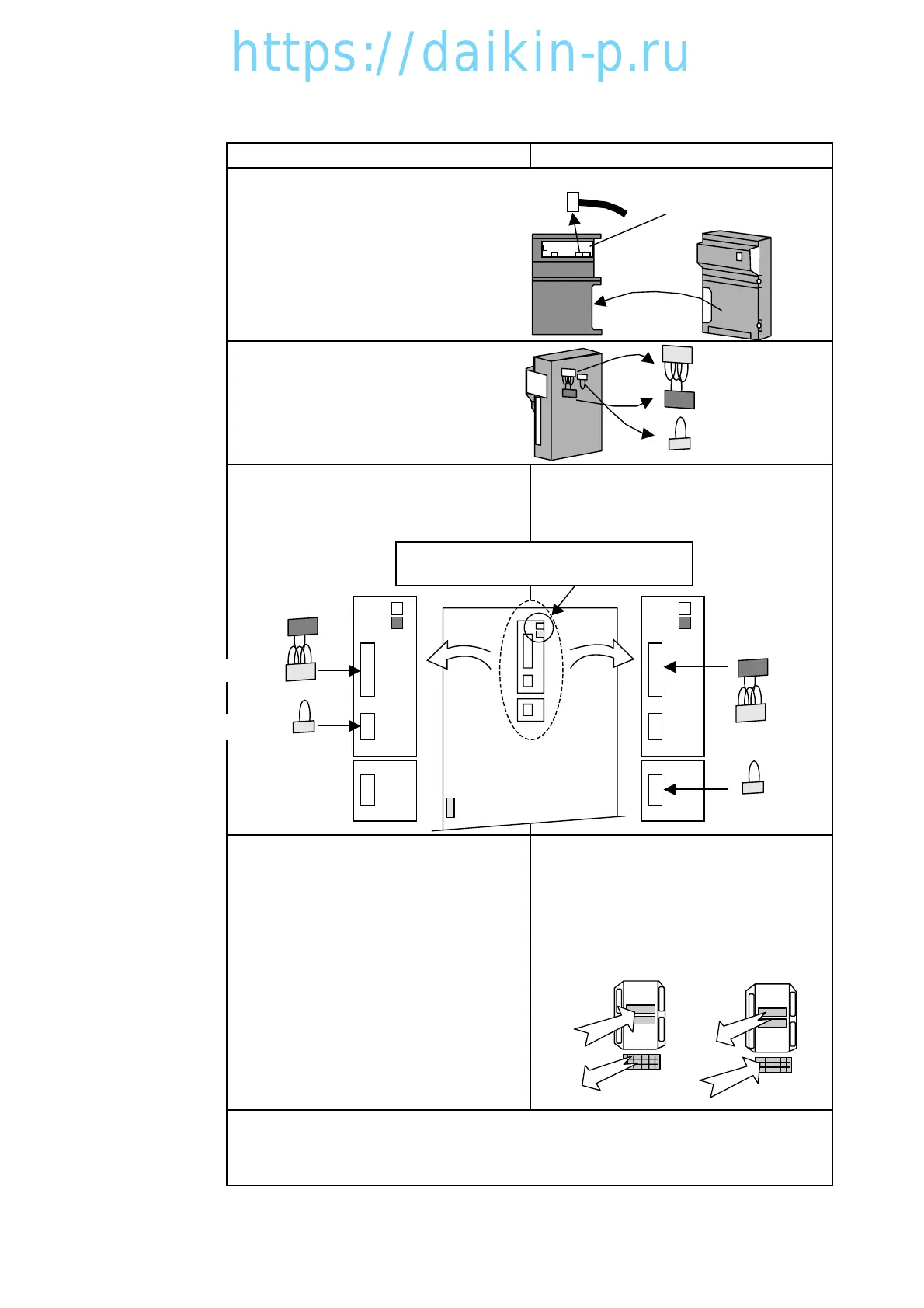 https://daikin-p.ru