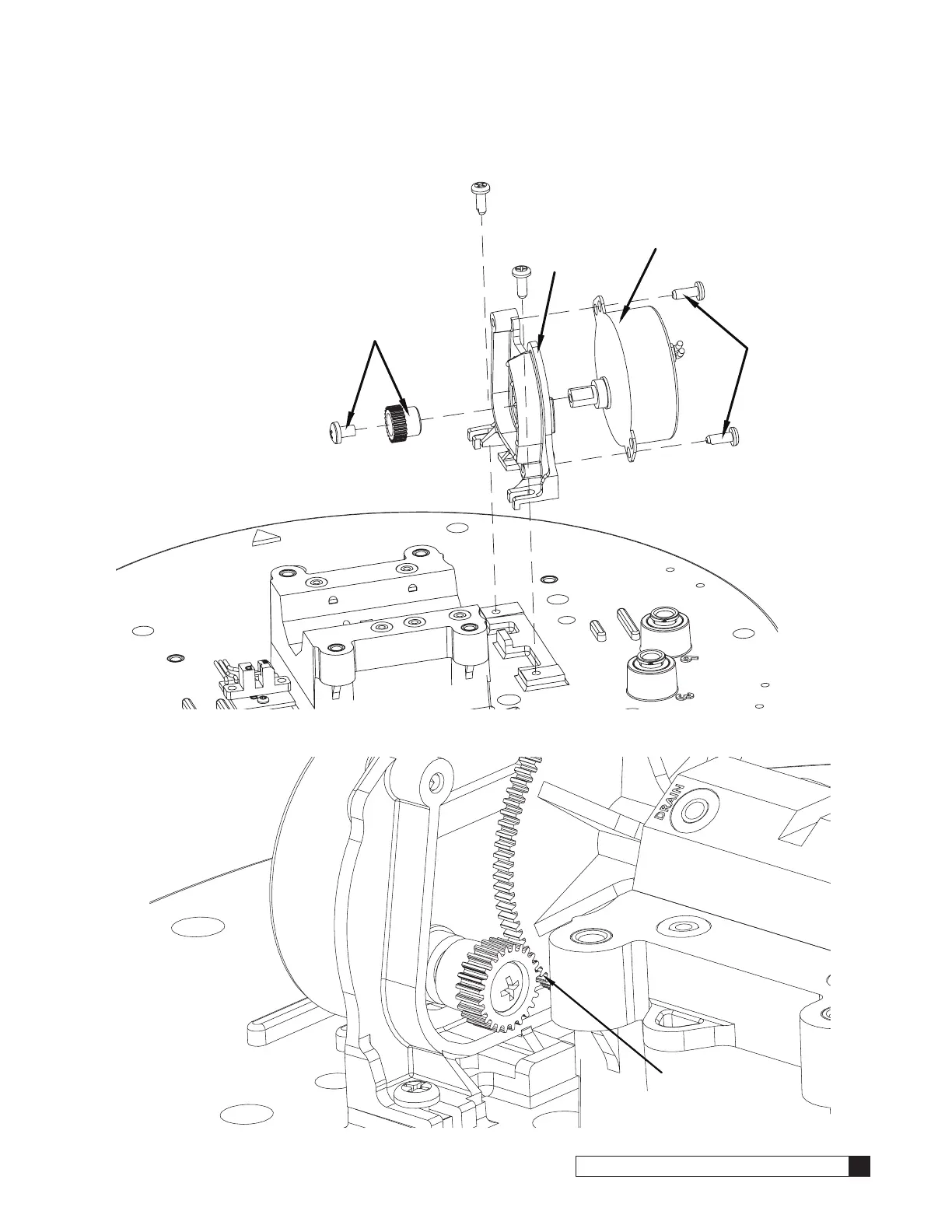 DRAIN