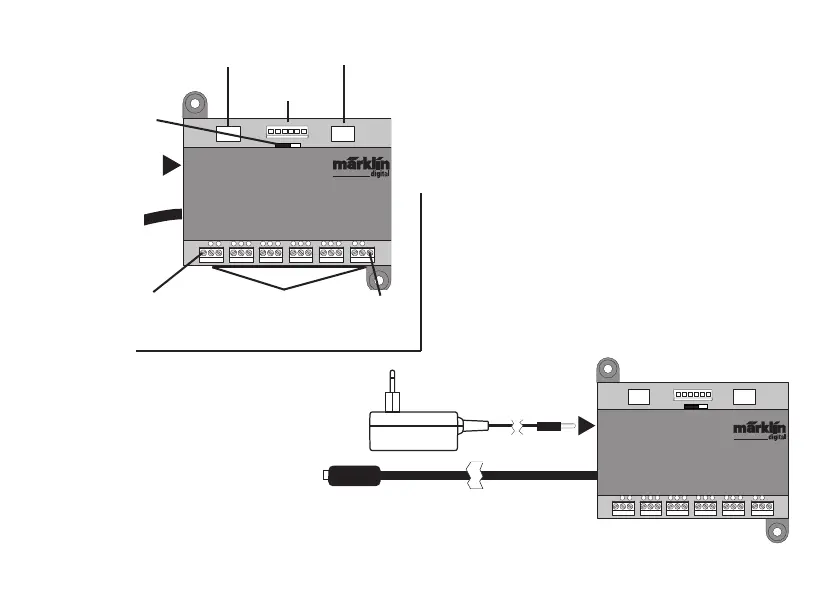 märklin
digital

märklin
digital