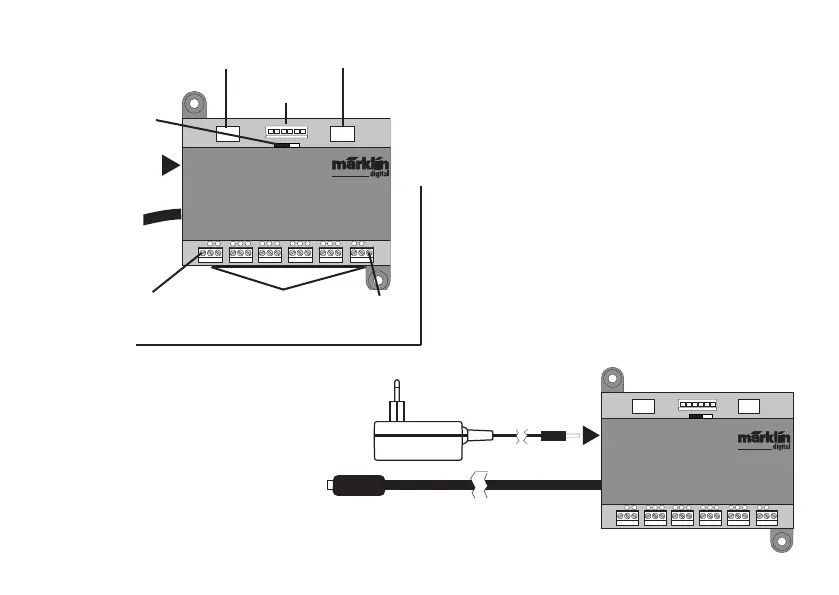 märklin
digital

märklin
digital