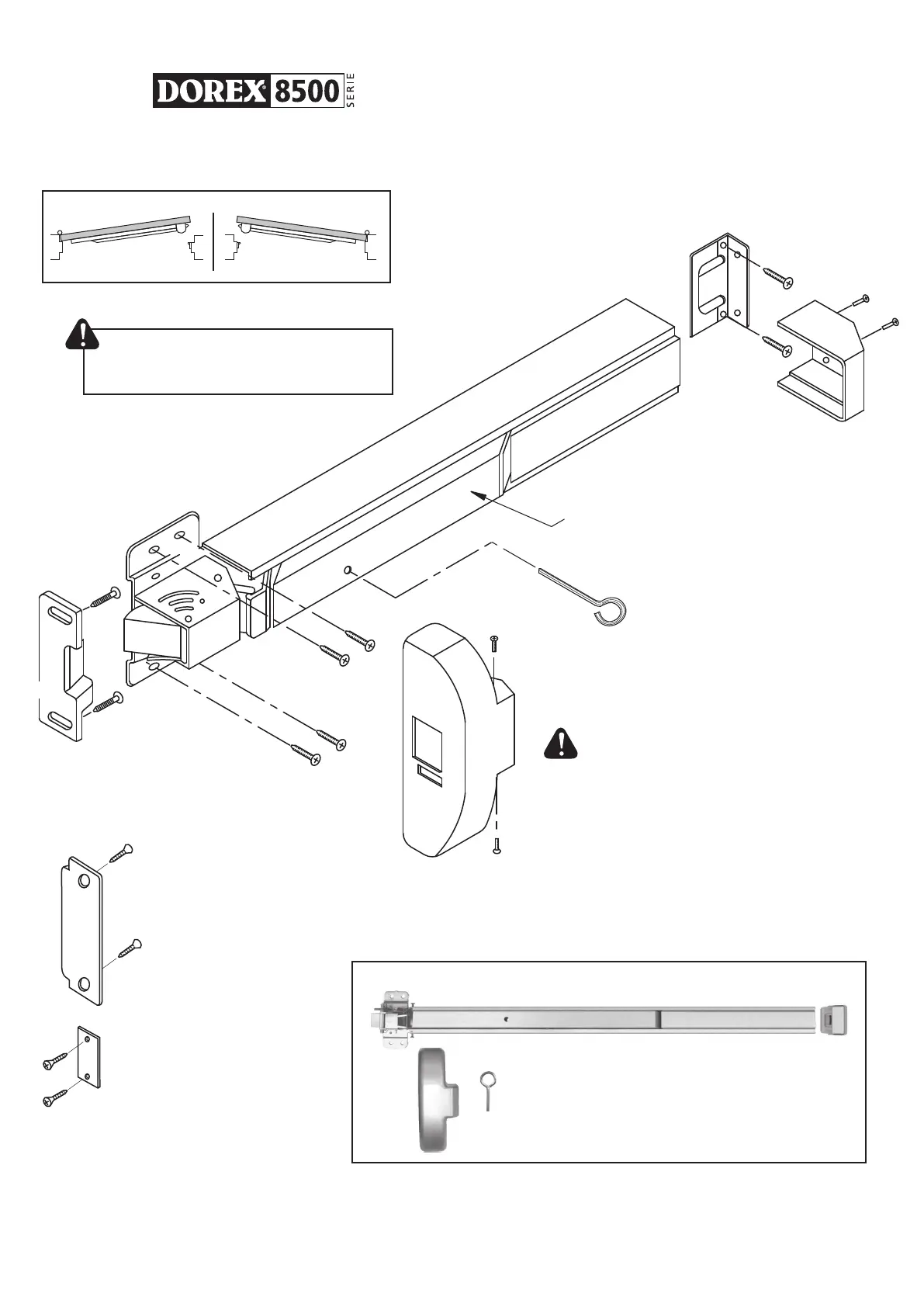 DOREX® 8500 SERIE