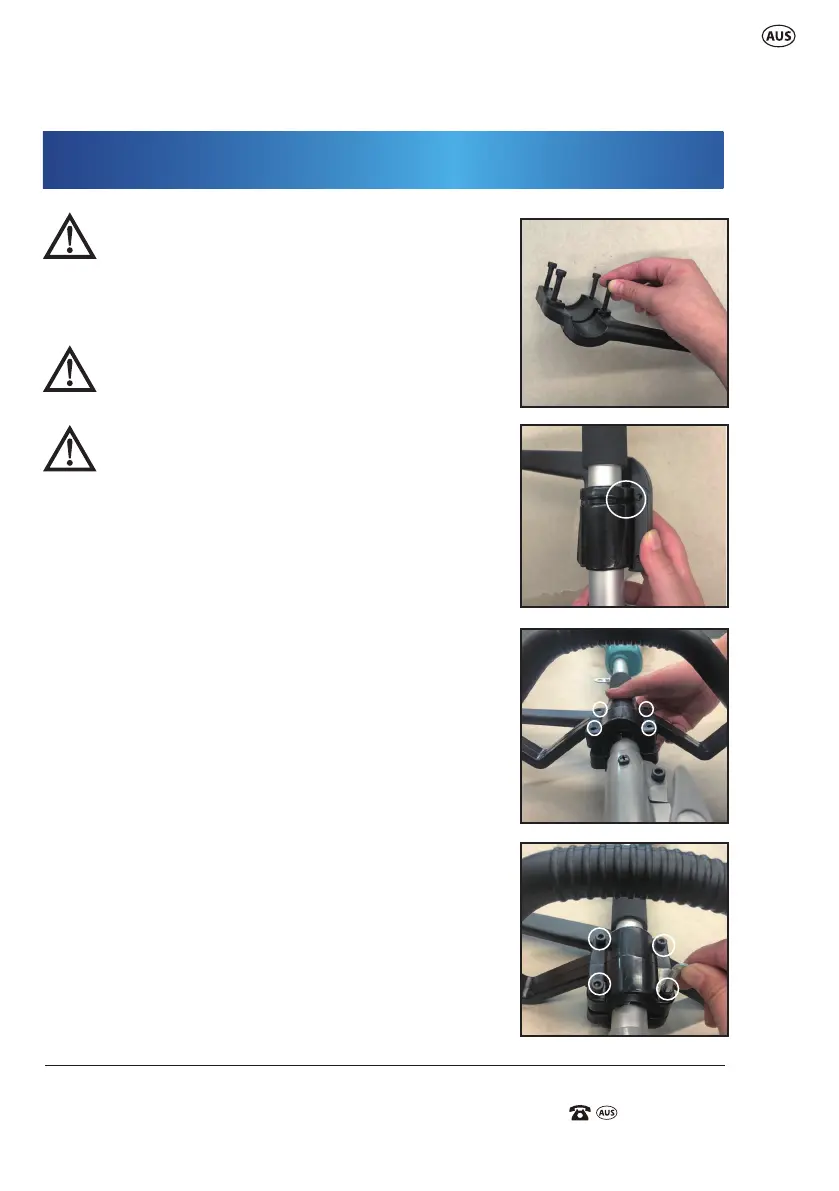 AUS

AUS