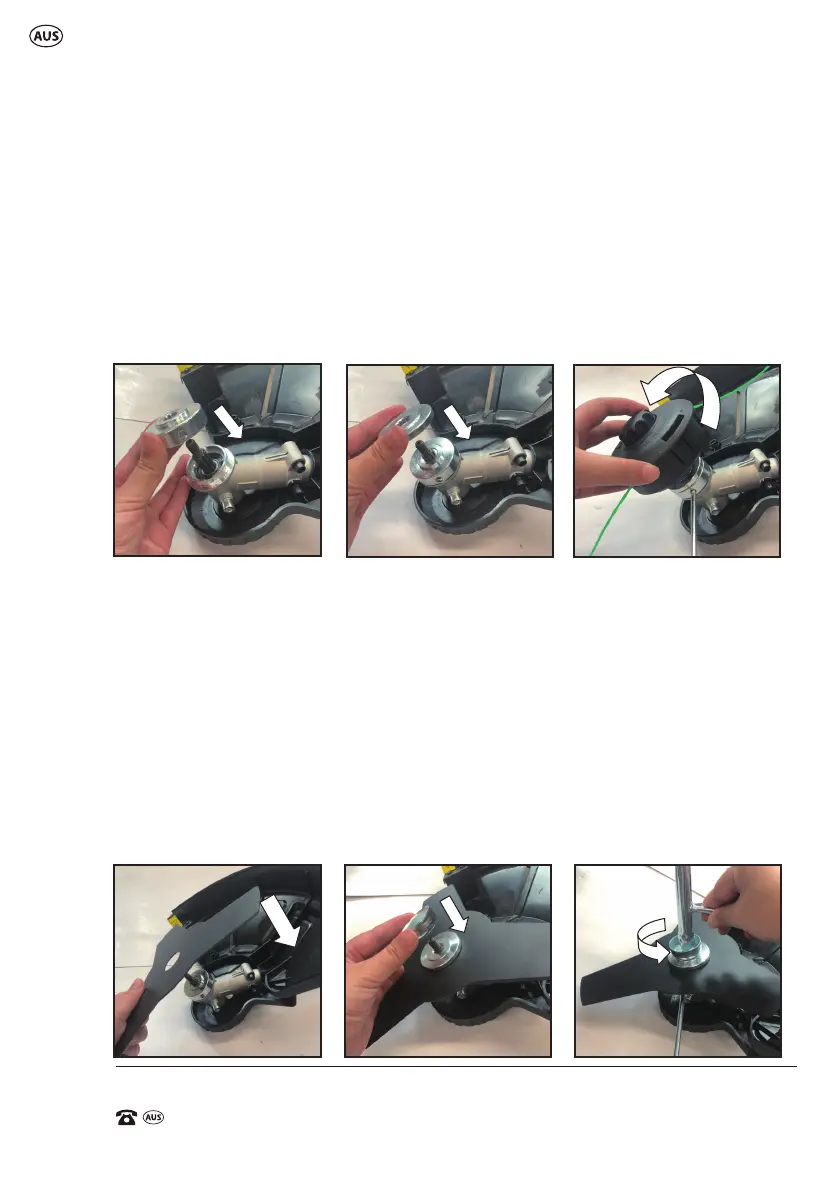 AUS

AUS