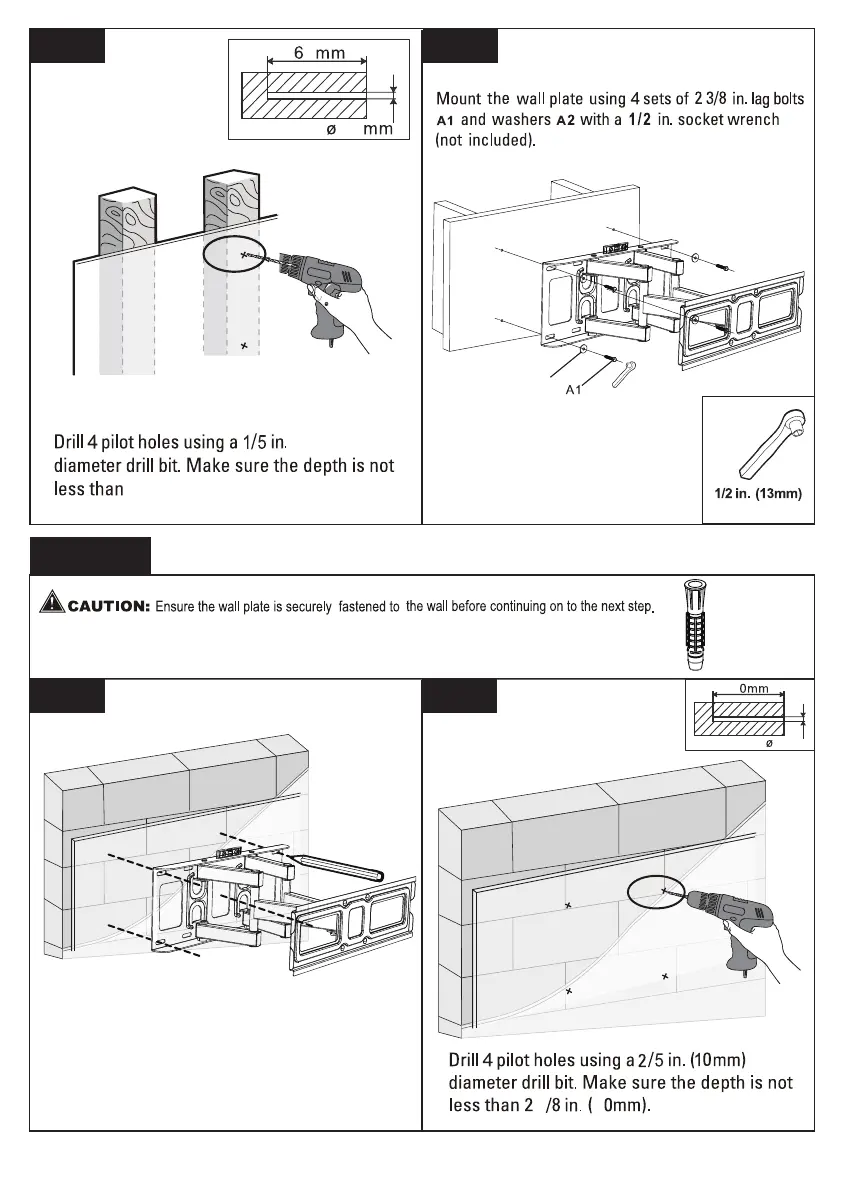 6 mm

ø mm

Drill 4 pilot holes using a 1/5 in. diameter drill bit. Make sure the depth is not less than

Mount the wall plate using 4 sets of 2 3/8 in. lag bolts A1 and washers A2 with a 1/2 in. socket wrench (not included).

A1

1/2 in. (13mm)

CAUTION: Ensure the wall plate is securely fastened to the wall before continuing on to the next step.

0mm

ø

Drill 4 pilot holes using a 2/5 in. (10mm) diameter drill bit. Make sure the depth is not less than 2 /8 in. ( 0mm).