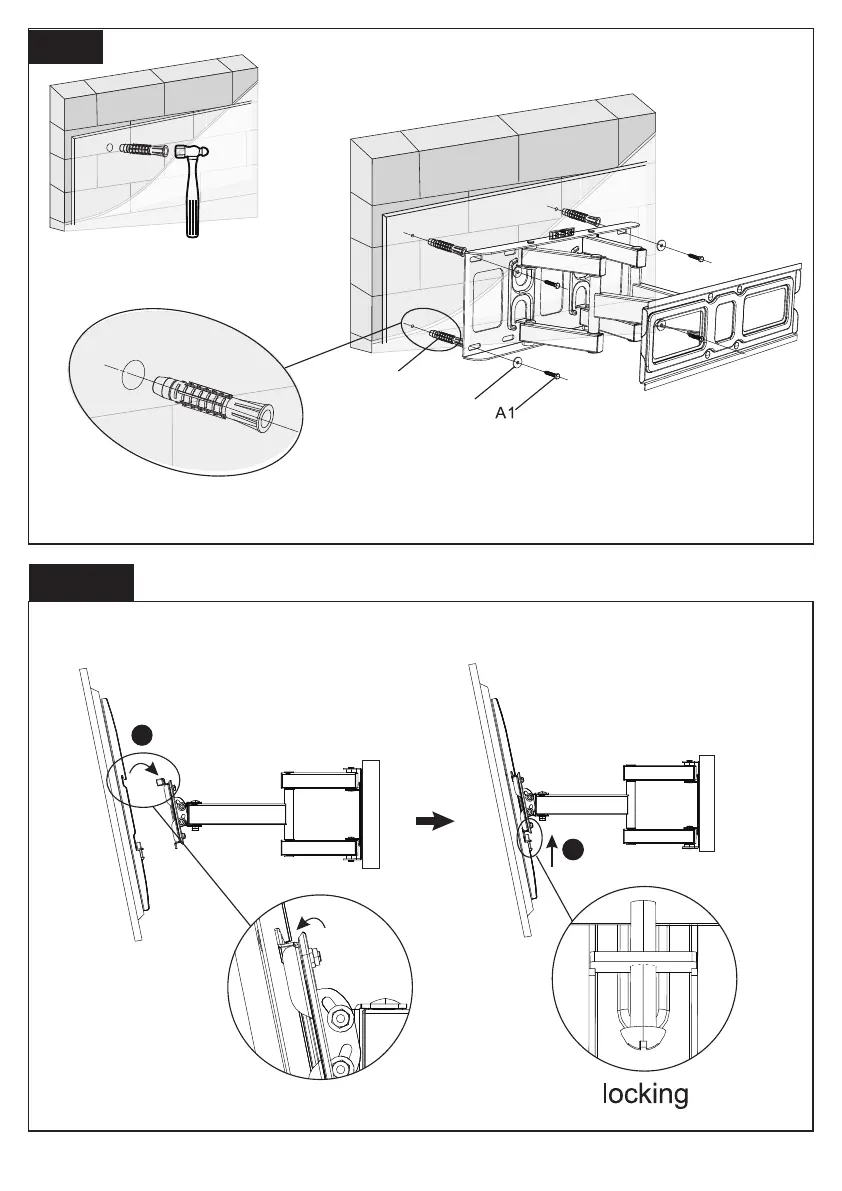 A1

locking