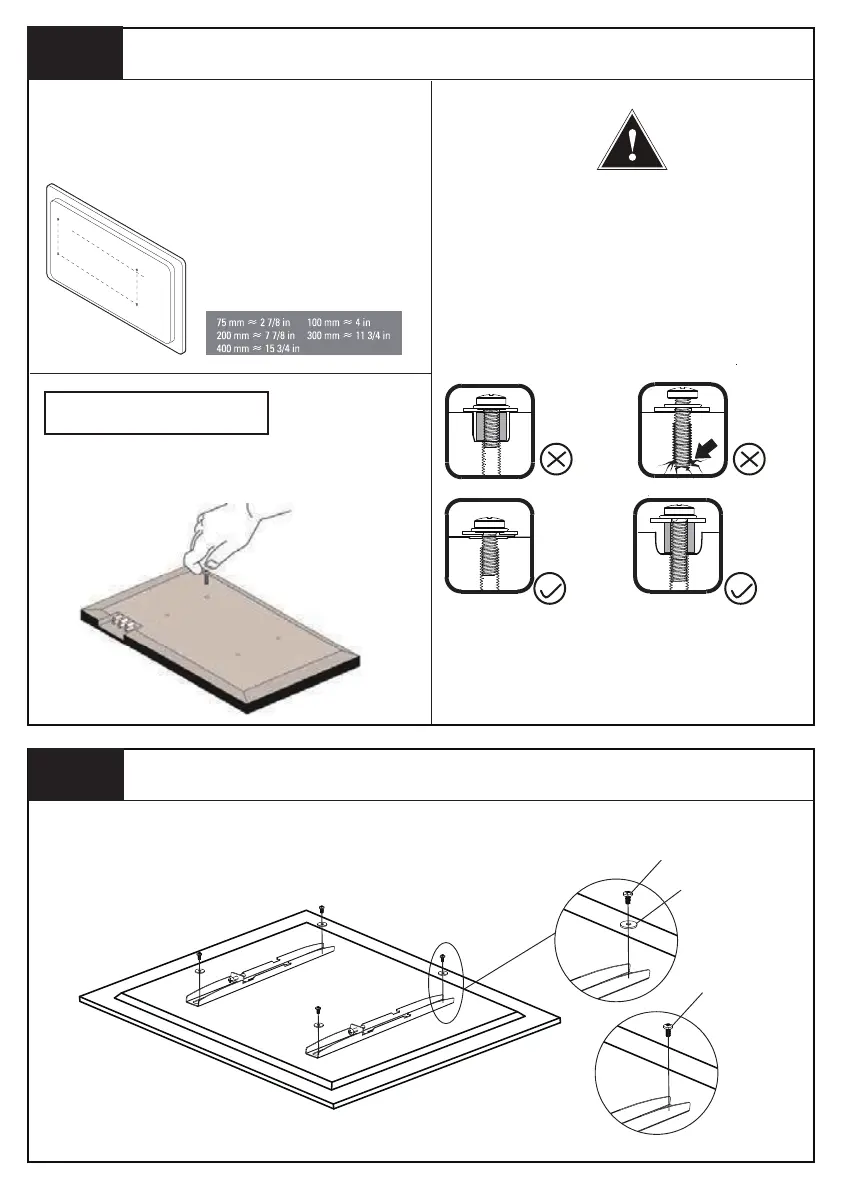 75 mm ≈ 2 7/8 in 100 mm ≈ 4 in
200 mm ≈ 7 7/8 in 300 mm ≈ 11 3/4 in
400 mm ≈ 15 3/4 in