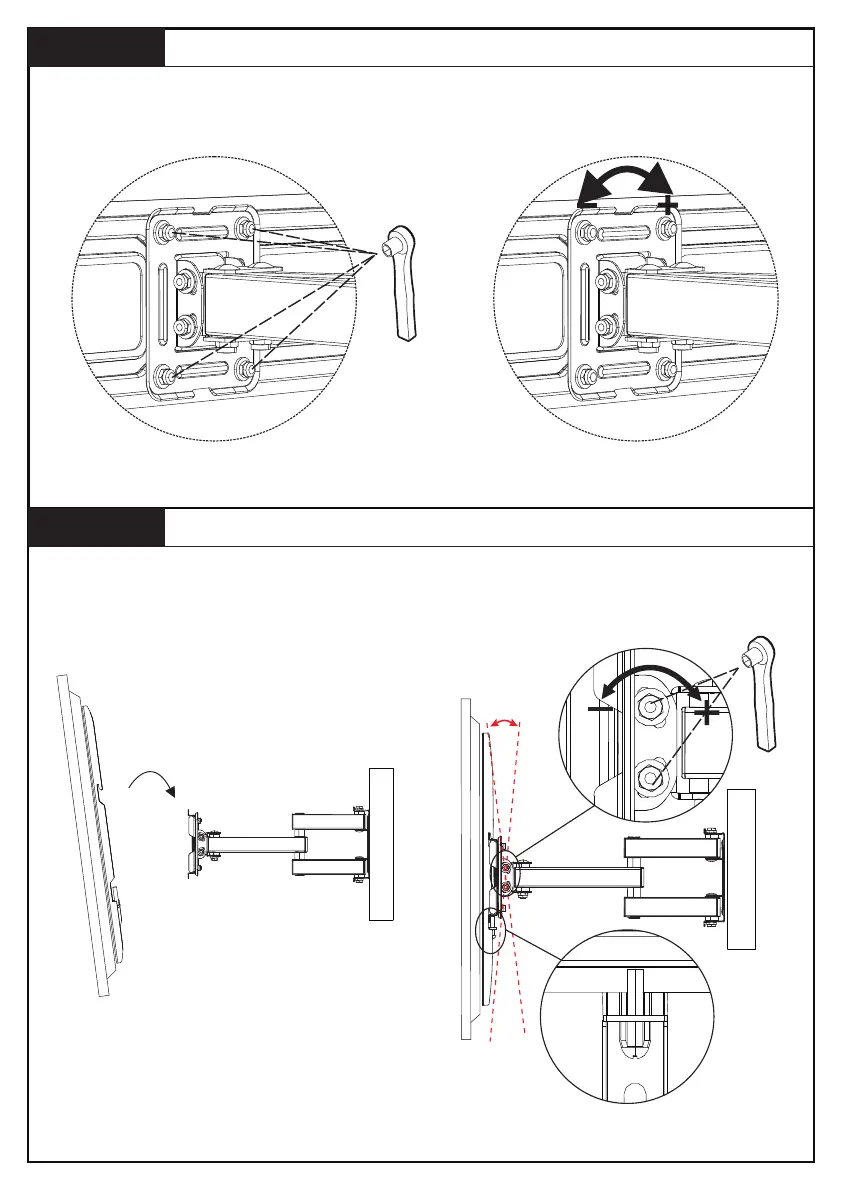 −
+

−
+