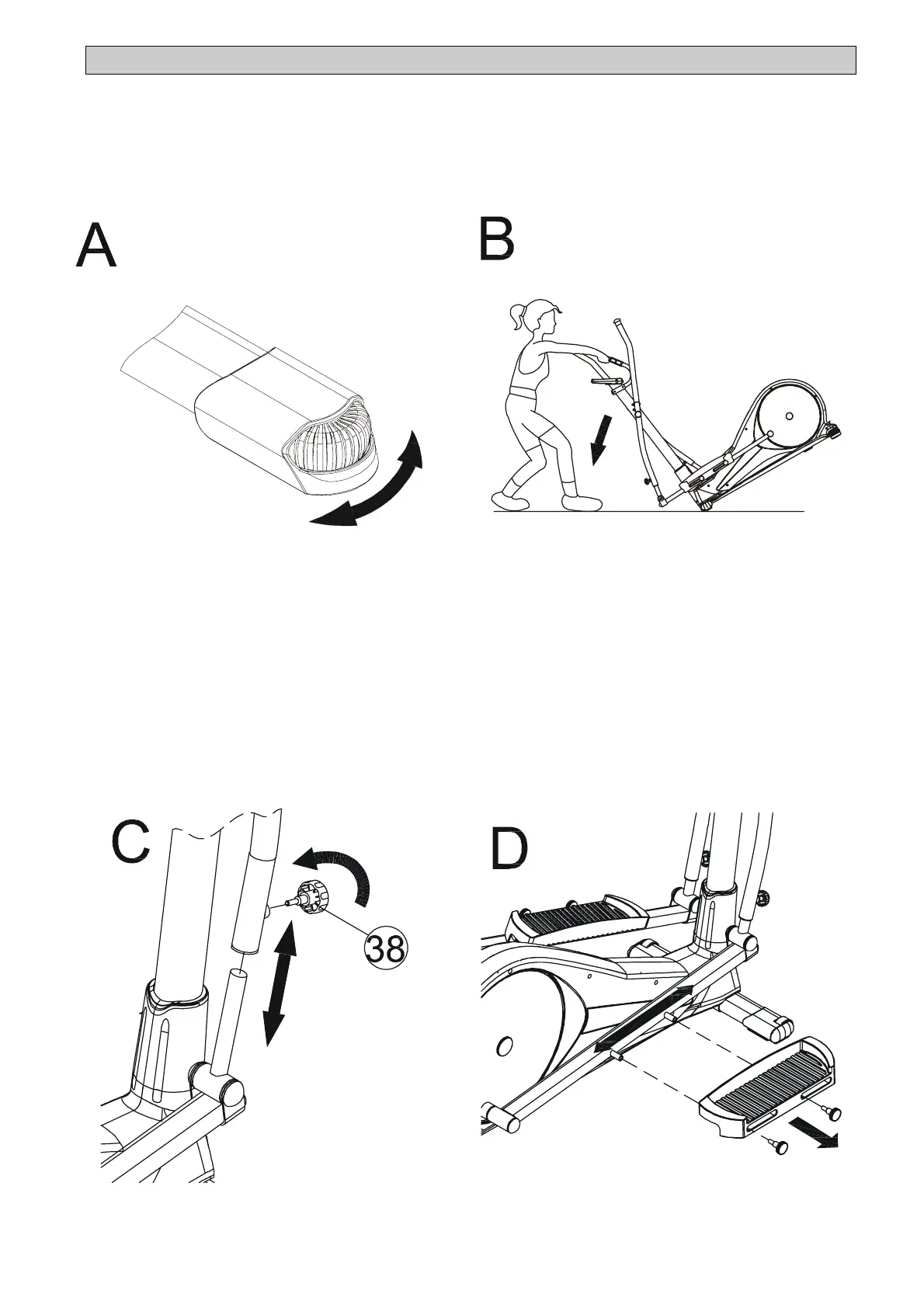 A

B

C

38

D