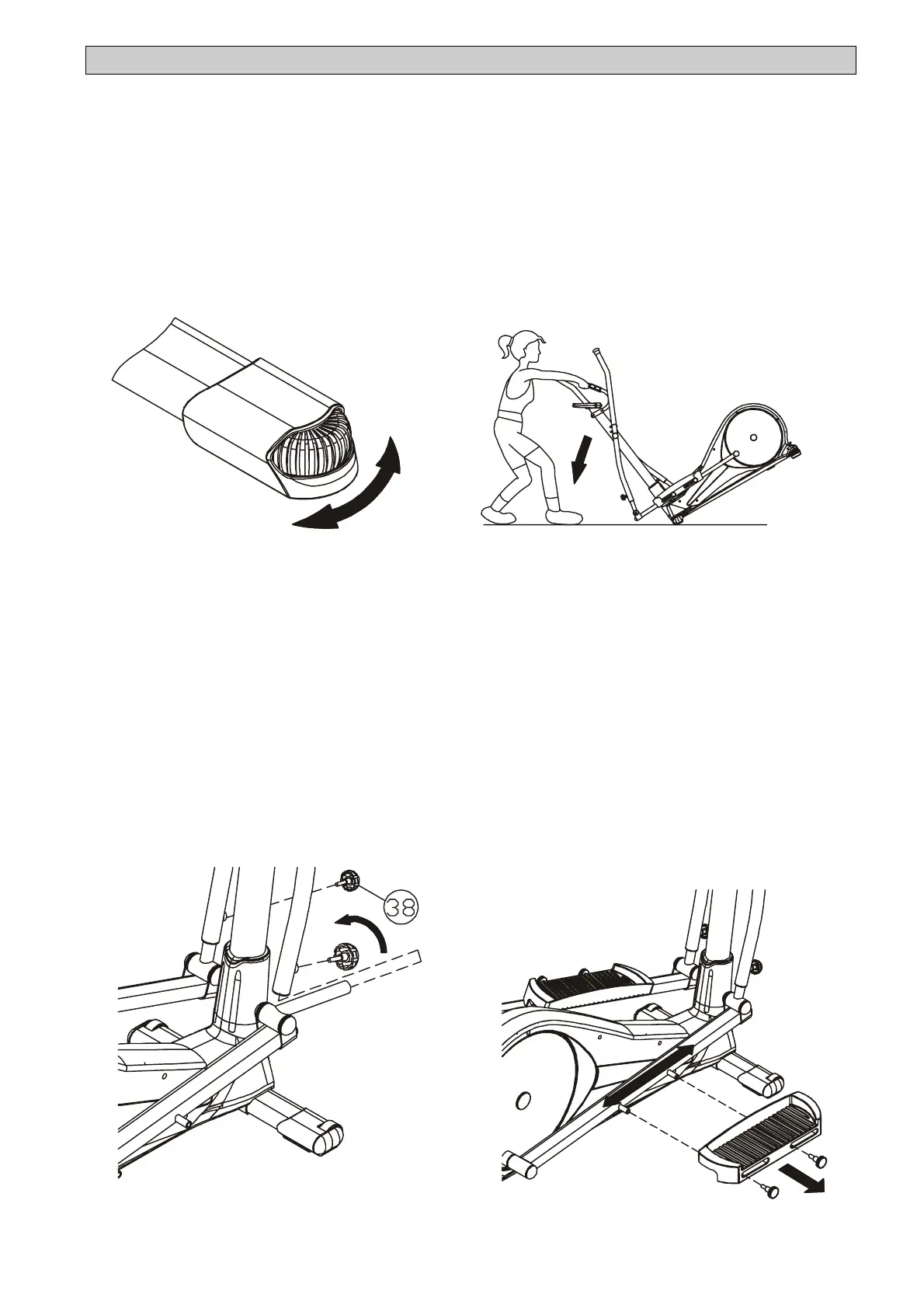 38