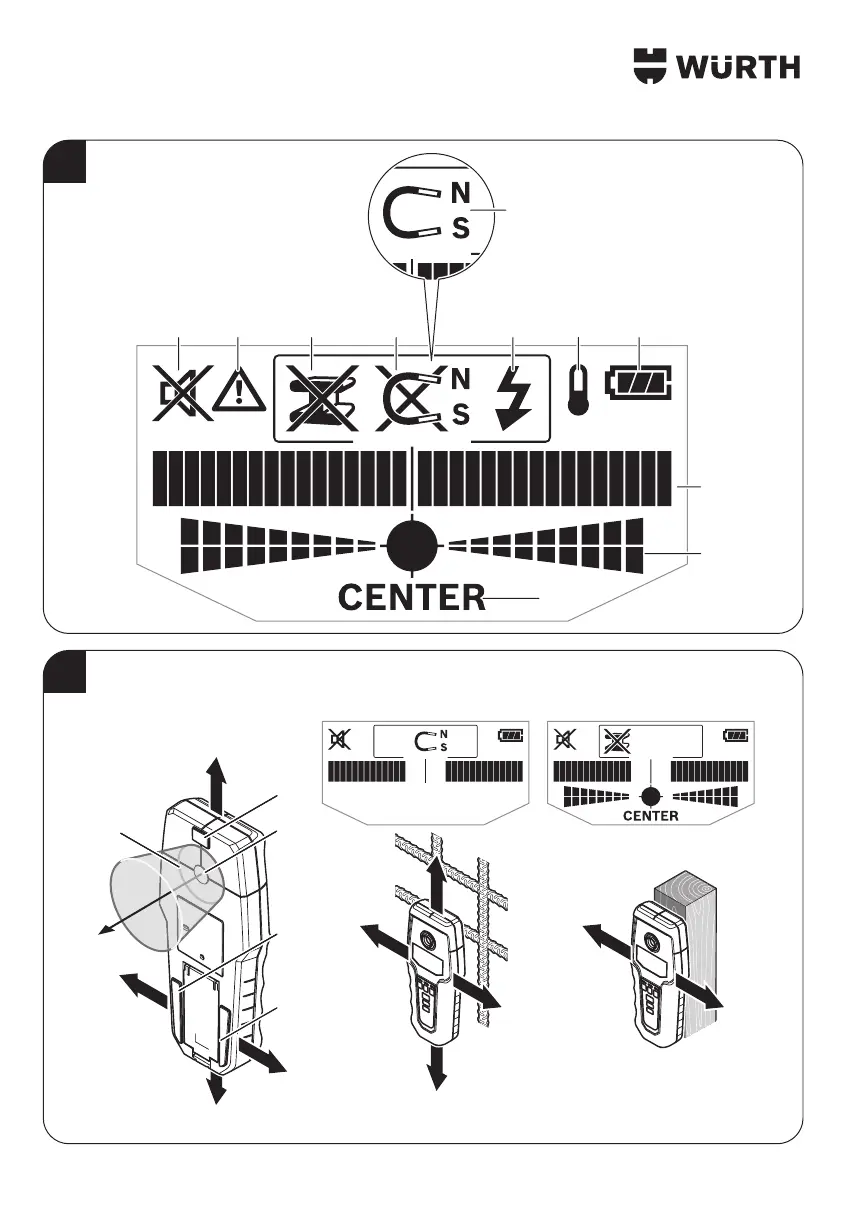 WÜRTH

N
S

N
S

CENTER

N
S

CENTER