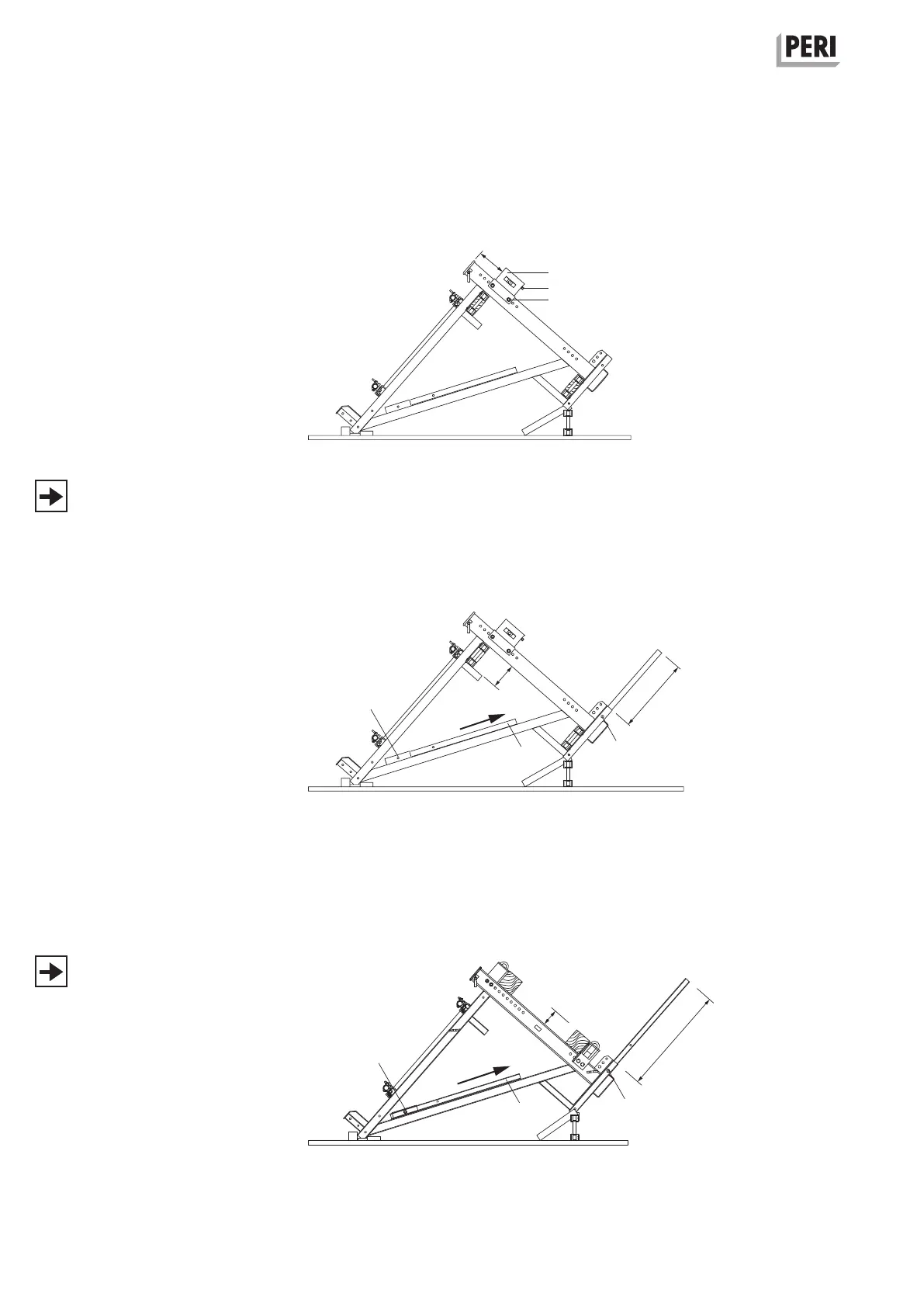 PERI