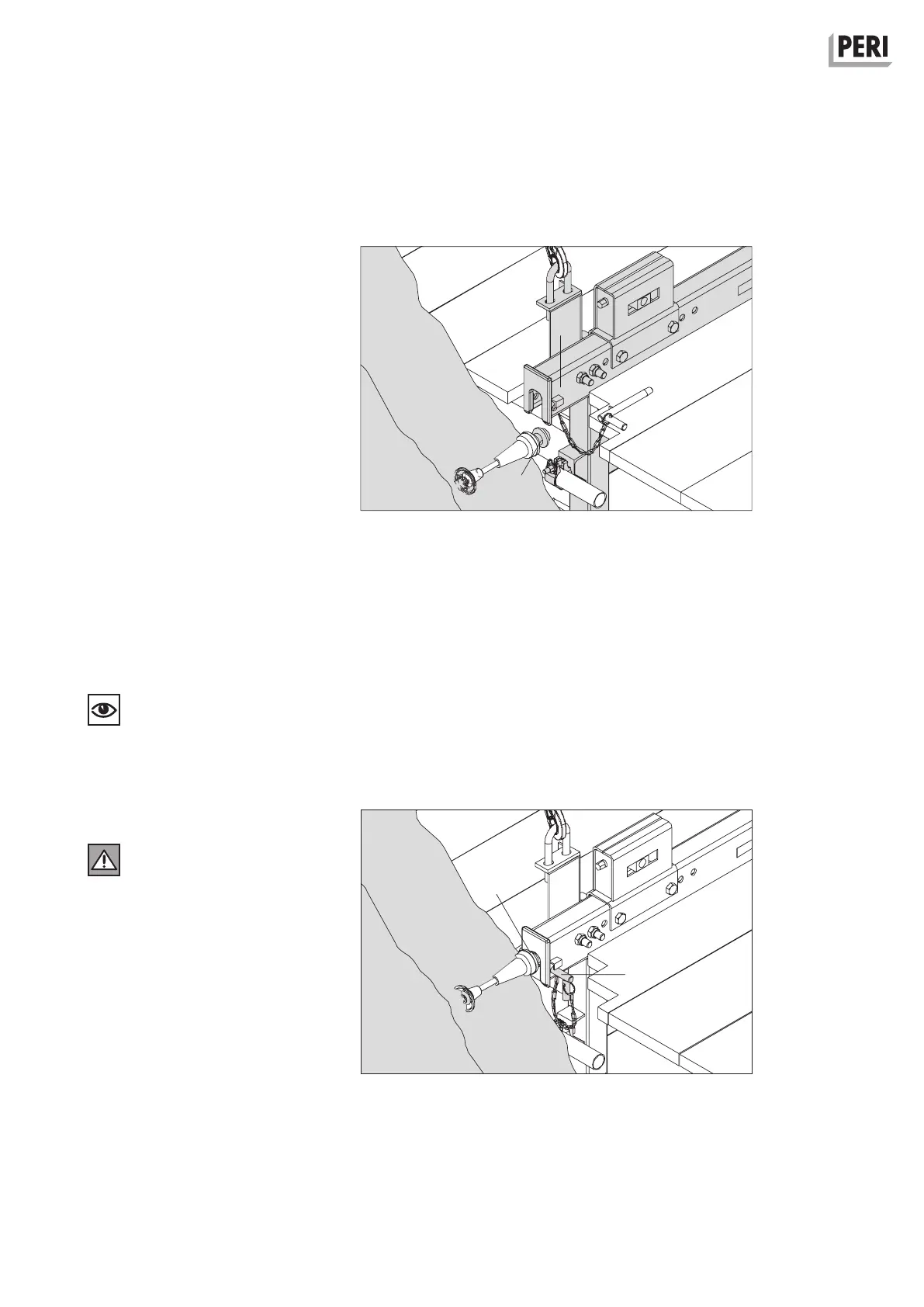 PERI