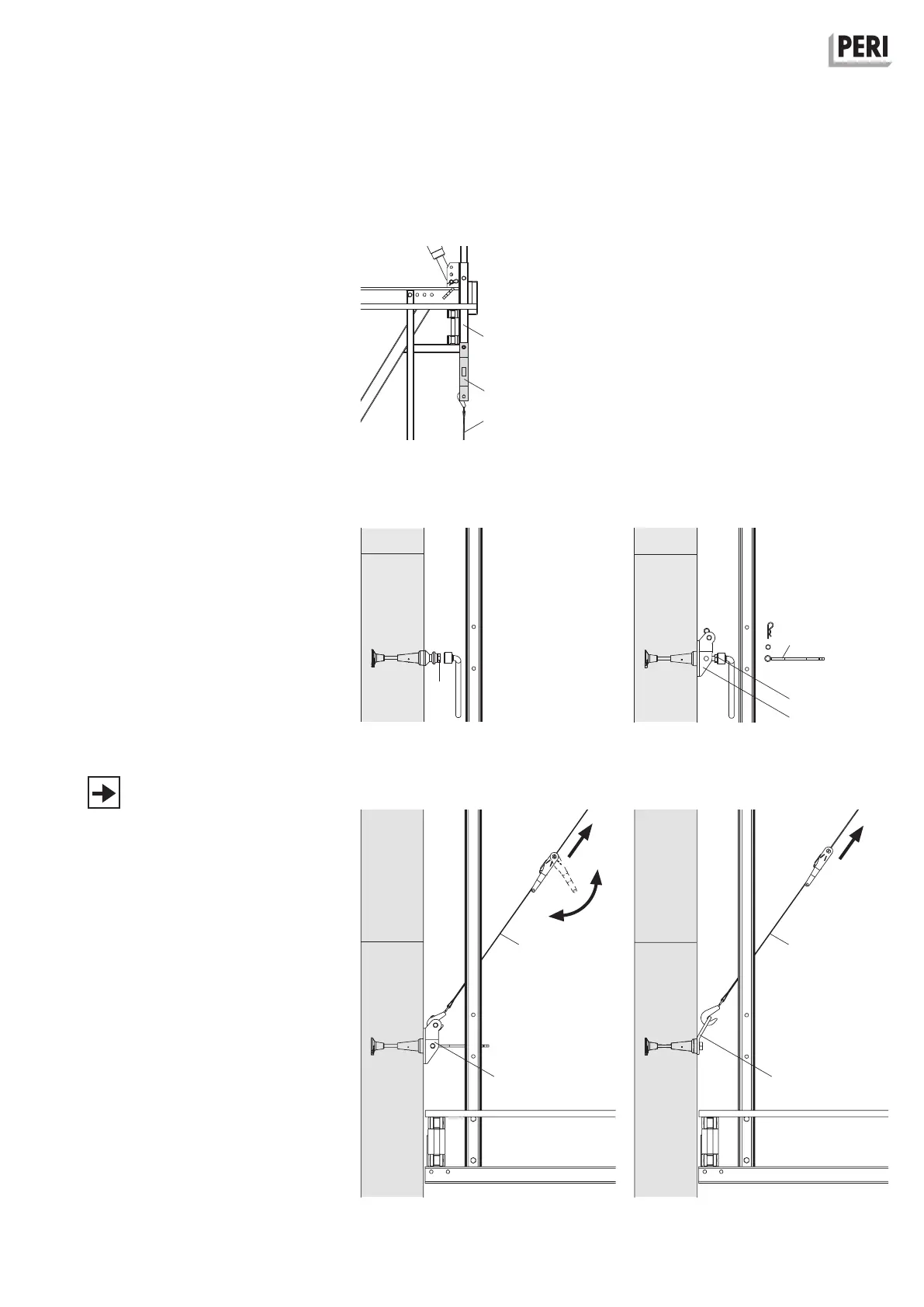 PERI