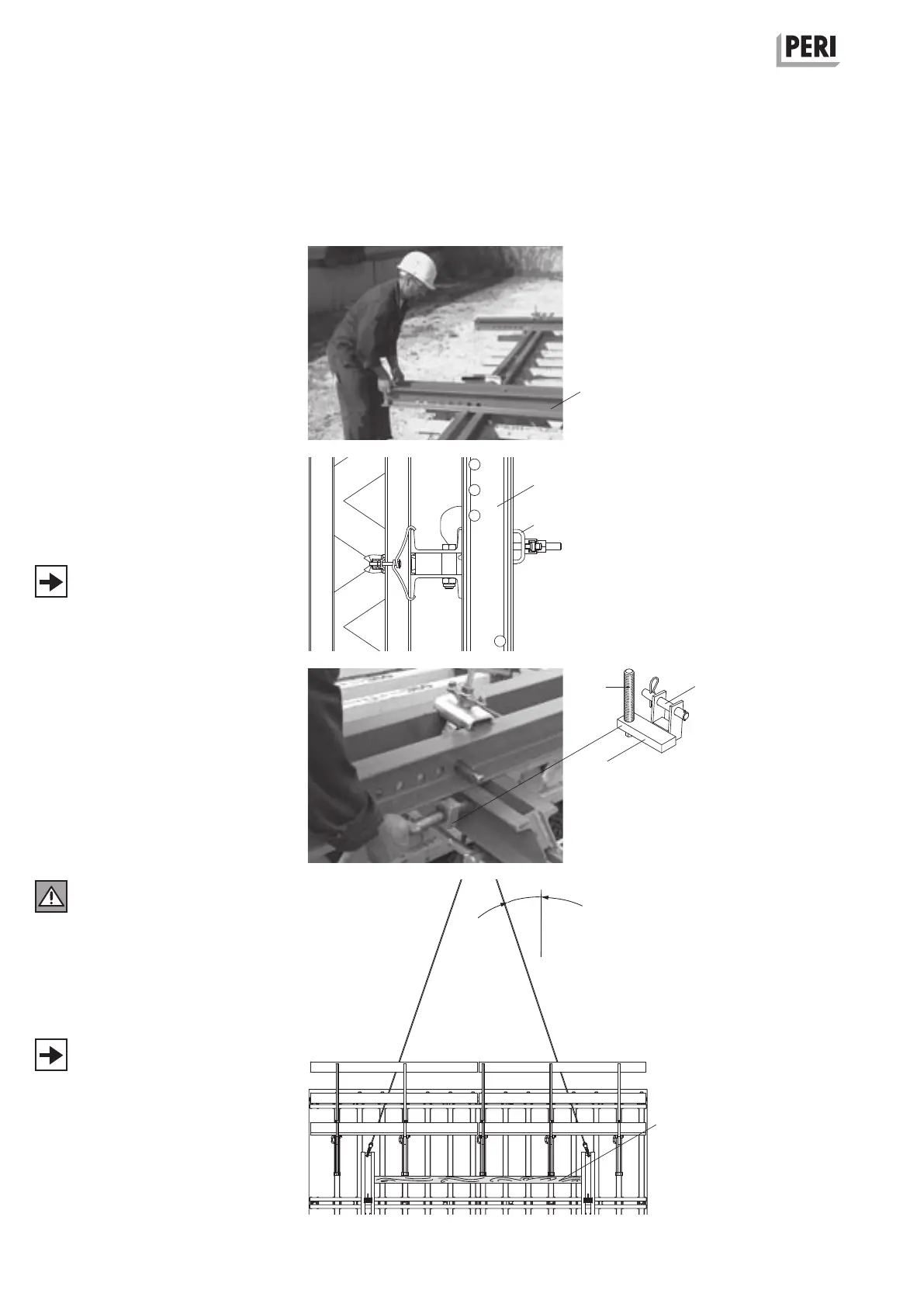 PERI