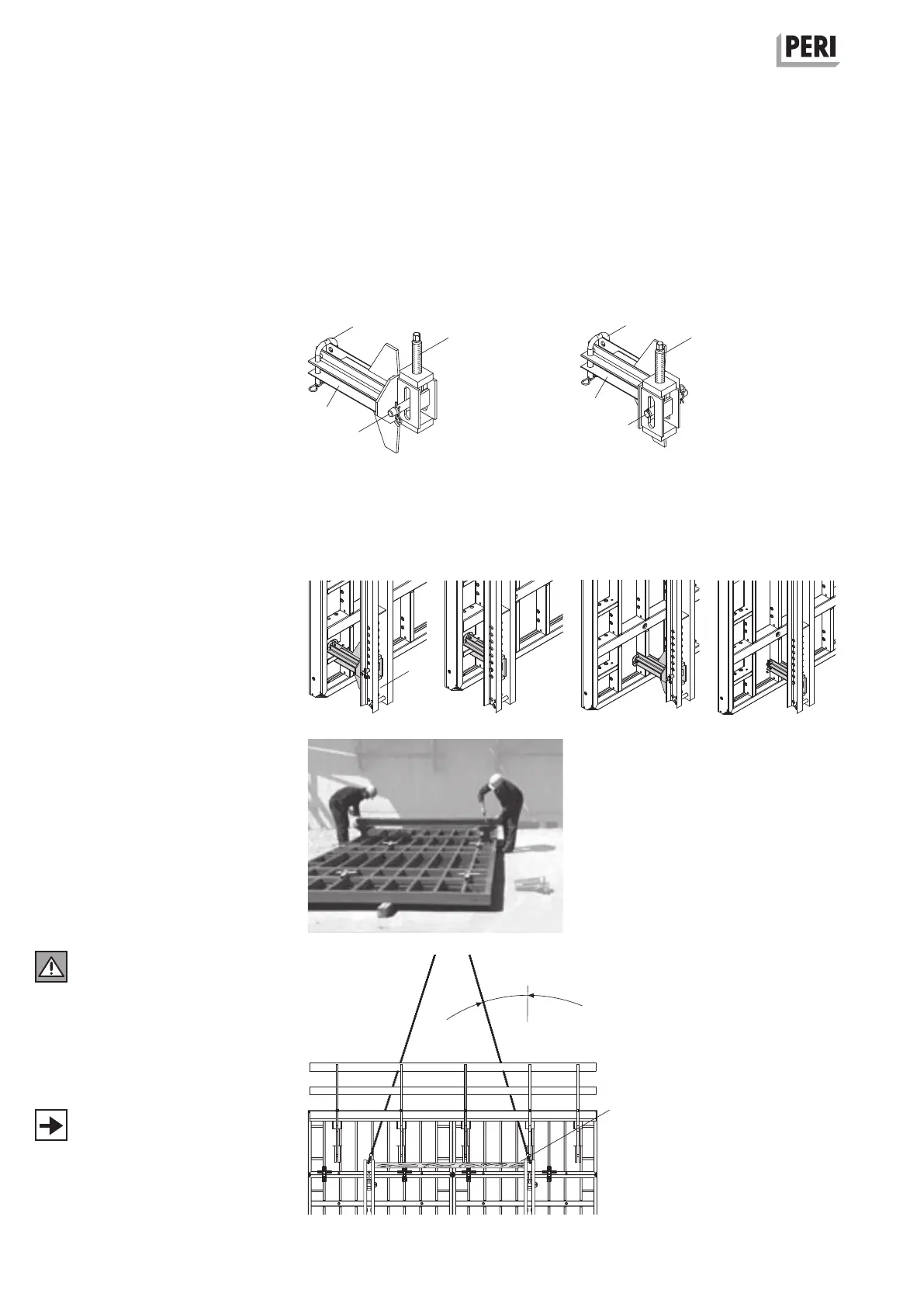 PERI