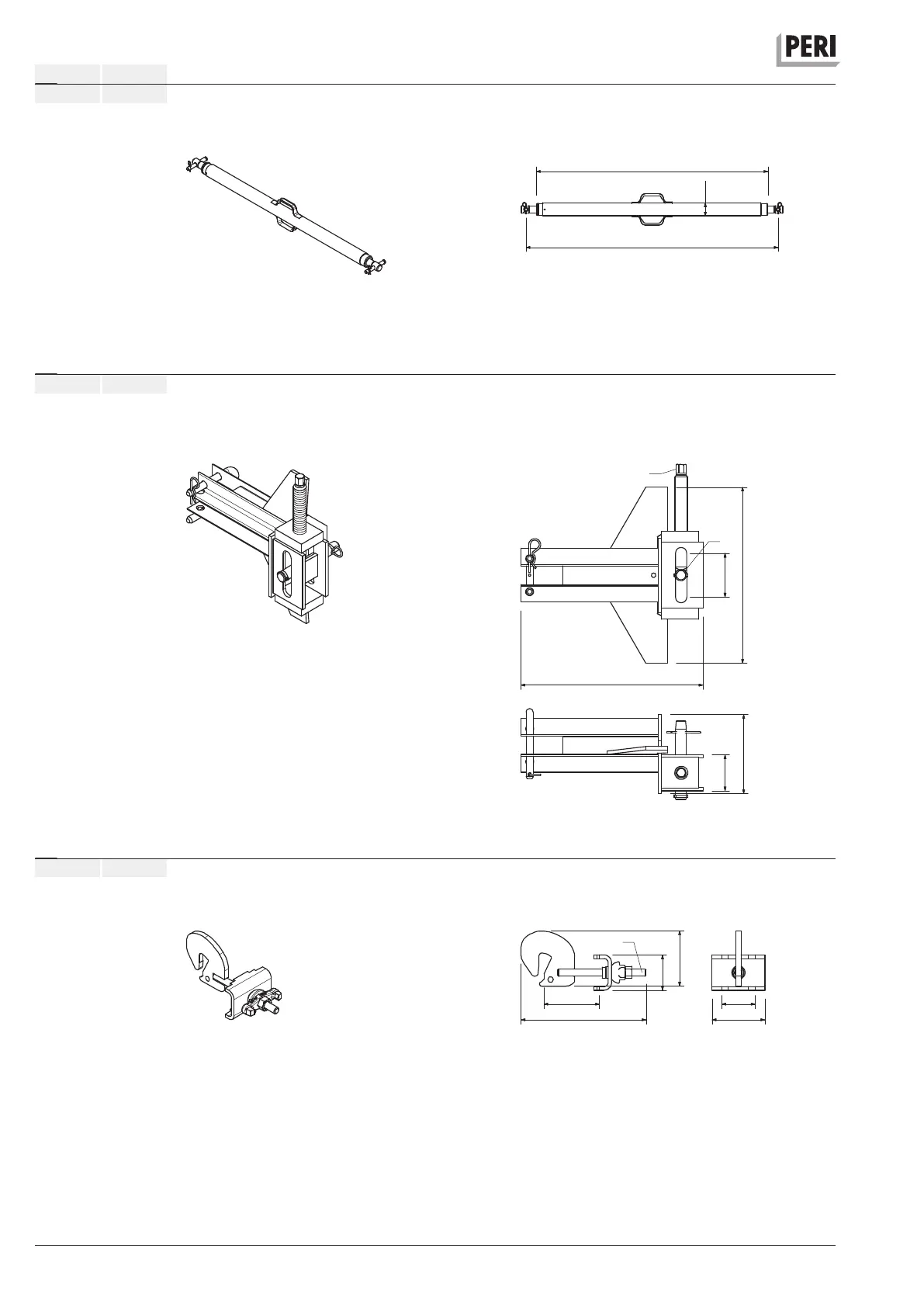 PERI